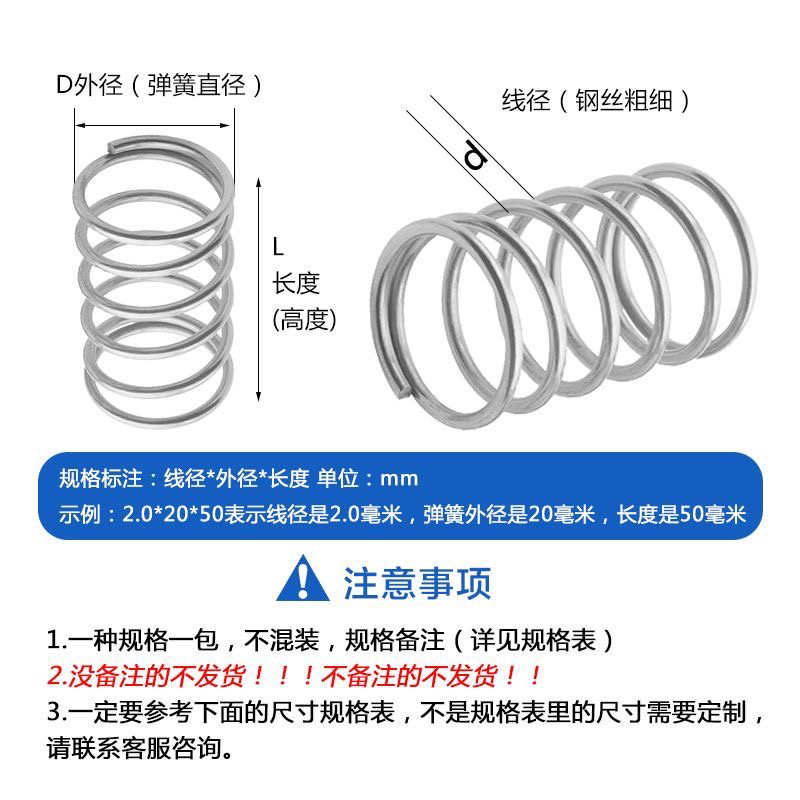 D外径（弹簧直径）

线径（钢丝粗细）

d

L
长度
(高度)

规格标注：线径*外径*长度 单位：mm
示例：2.0*20*50表示线径是2.0毫米，弹簧外径是20毫米，长度是50毫米

注意事项

1.一种规格一包，不混装，规格备注（详见规格表）
2.没备注的不发货！！！不备注的不发货！！
3.一定要参考下面的尺寸规格表，不是规格表里的尺寸需要定制，请联系客服咨询。