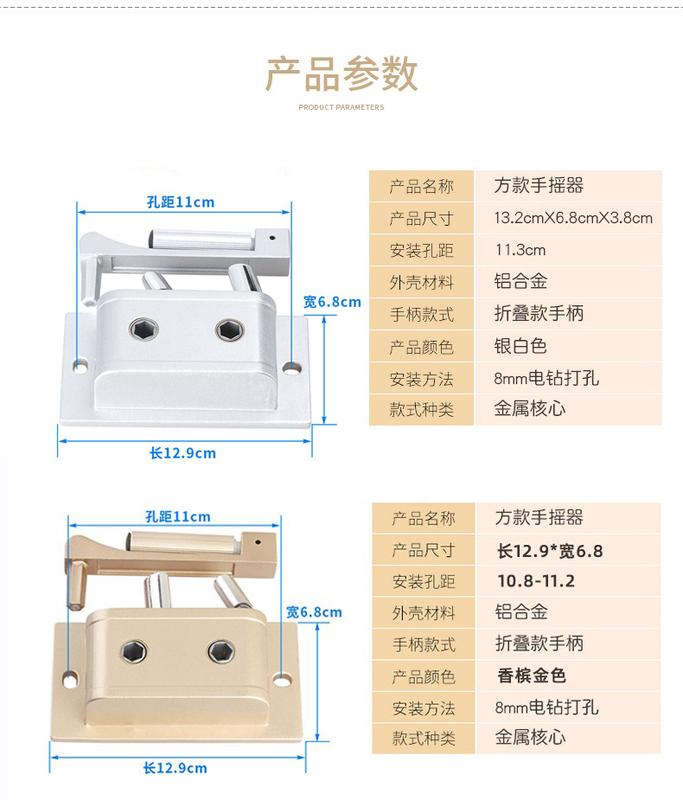 产品参数

PRODUCT PARAMETERS

孔距11cm

宽6.8cm

长12.9cm

| 产品名称 | 方款手摇器 |
|---|---|
| 产品尺寸 | 13.2cmX6.8cmX3.8cm |
| 安装孔距 | 11.3cm |
| 外壳材料 | 铝合金 |
| 手柄款式 | 折叠款手柄 |
| 产品颜色 | 银白色 |
| 安装方法 | 8mm电钻打孔 |
| 款式种类 | 金属核心 |

孔距11cm

宽6.8cm

长12.9cm

| 产品名称 | 方款手摇器 |
|---|---|
| 产品尺寸 | 长12.9*宽6.8 |
| 安装孔距 | 10.8-11.2 |
| 外壳材料 | 铝合金 |
| 手柄款式 | 折叠款手柄 |
| 产品颜色 | 香槟金色 |
| 安装方法 | 8mm电钻打孔 |
| 款式种类 | 金属核心 |