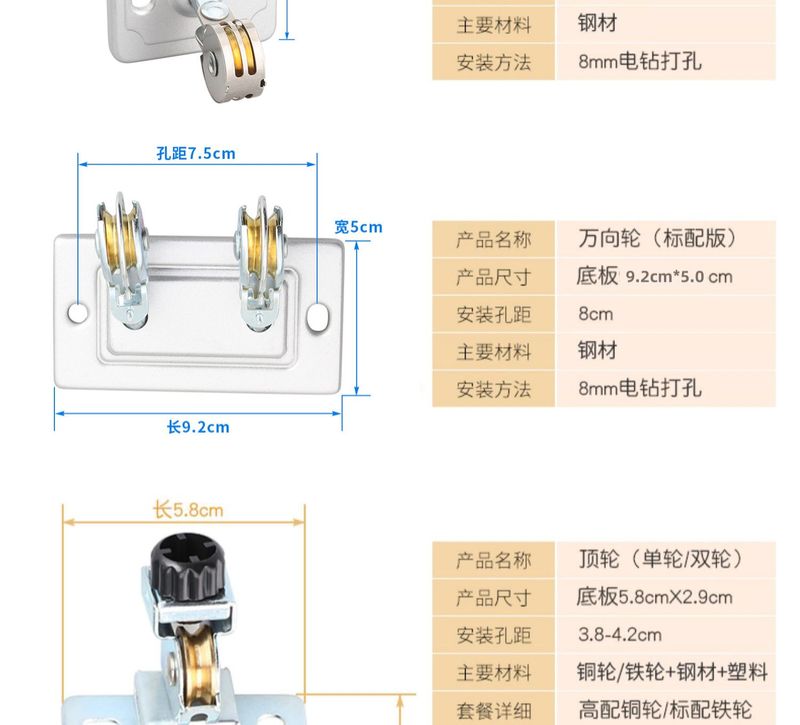 | 主要材料 | 钢材 |
|---|---|
| 安装方法 | 8mm电钻打孔 |

孔距7.5cm

宽5cm

长9.2cm

| 产品名称 | 万向轮（标配版） |
|---|---|
| 产品尺寸 | 底板 9.2cm*5.0 cm |
| 安装孔距 | 8cm |
| 主要材料 | 钢材 |
| 安装方法 | 8mm电钻打孔 |

长5.8cm

| 产品名称 | 顶轮（单轮/双轮） |
|---|---|
| 产品尺寸 | 底板5.8cmX2.9cm |
| 安装孔距 | 3.8-4.2cm |
| 主要材料 | 铜轮/铁轮+钢材+塑料 |
| 套餐详细 | 高配铜轮/标配铁轮 |