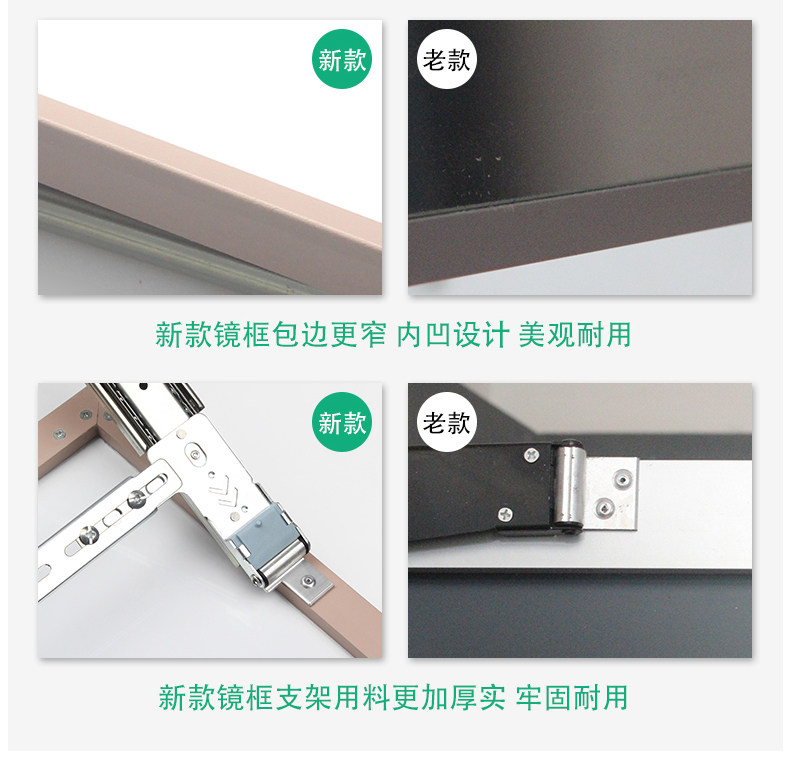 新款

老款

新款镜框包边更窄 内凹设计 美观耐用

新款

老款

新款镜框支架用料更加厚实 牢固耐用