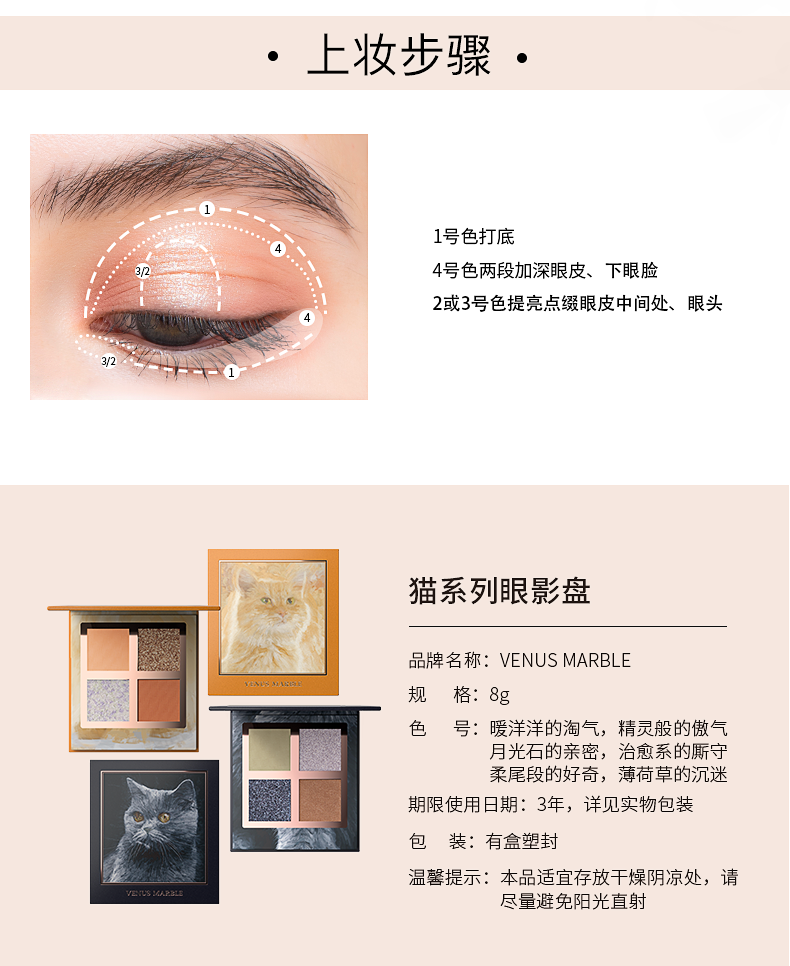 · 上妆步骤 ·

1
4
3/2
4
3/2
1

1号色打底
4号色两段加深眼皮、下眼脸
2或3号色提亮点缀眼皮中间处、眼头

VENUS MARBLE
VENUS MARBLE

猫系列眼影盘

品牌名称：VENUS MARBLE
规　格：8g
色　号：暖洋洋的淘气，精灵般的傲气 月光石的亲密，治愈系的厮守 柔尾段的好奇，薄荷草的沉迷
期限使用日期：3年，详见实物包装
包　装：有盒塑封
温馨提示：本品适宜存放干燥阴凉处，请尽量避免阳光直射