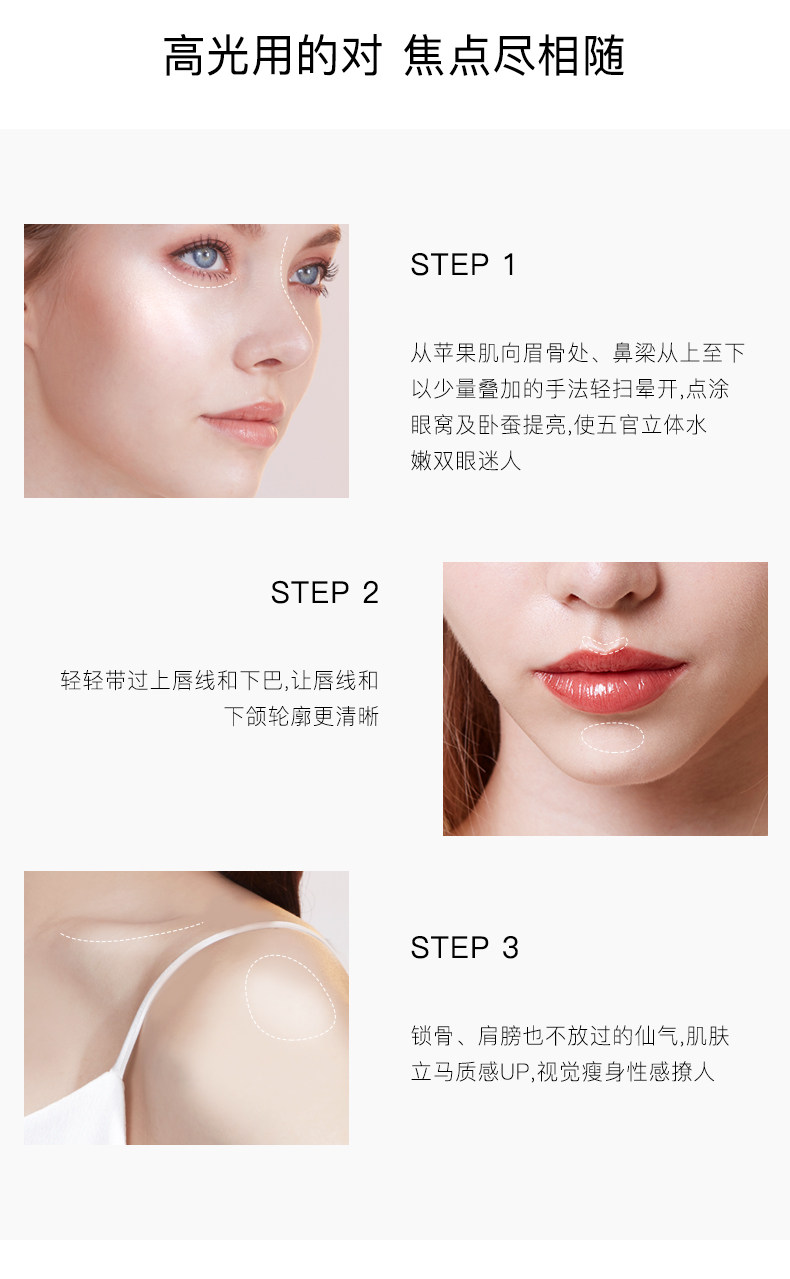 高光用的对 焦点尽相随

STEP 1

从苹果肌向眉骨处、鼻梁从上至下以少量叠加的手法轻扫晕开,点涂眼窝及卧蚕提亮,使五官立体水嫩双眼迷人

STEP 2

轻轻带过上唇线和下巴,让唇线和下颌轮廓更清晰

STEP 3

锁骨、肩膀也不放过的仙气,肌肤立马质感UP,视觉瘦身性感撩人