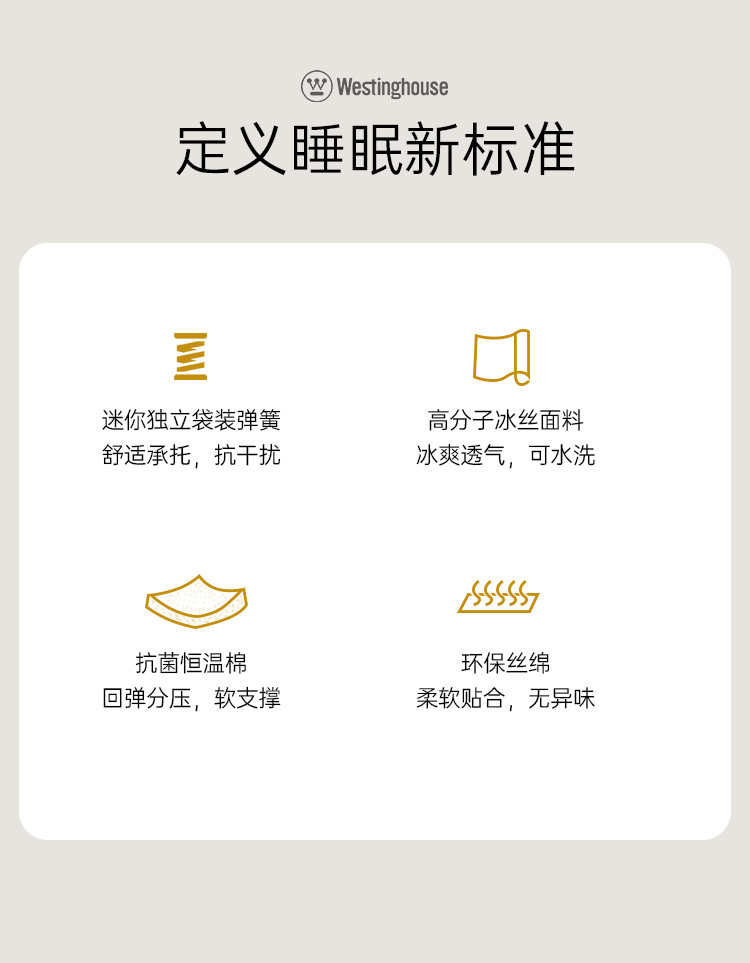 Westinghouse

定义睡眠新标准

迷你独立袋装弹簧
舒适承托，抗干扰

高分子冰丝面料
冰爽透气，可水洗

抗菌恒温棉
回弹分压，软支撑

环保丝绵
柔软贴合，无异味