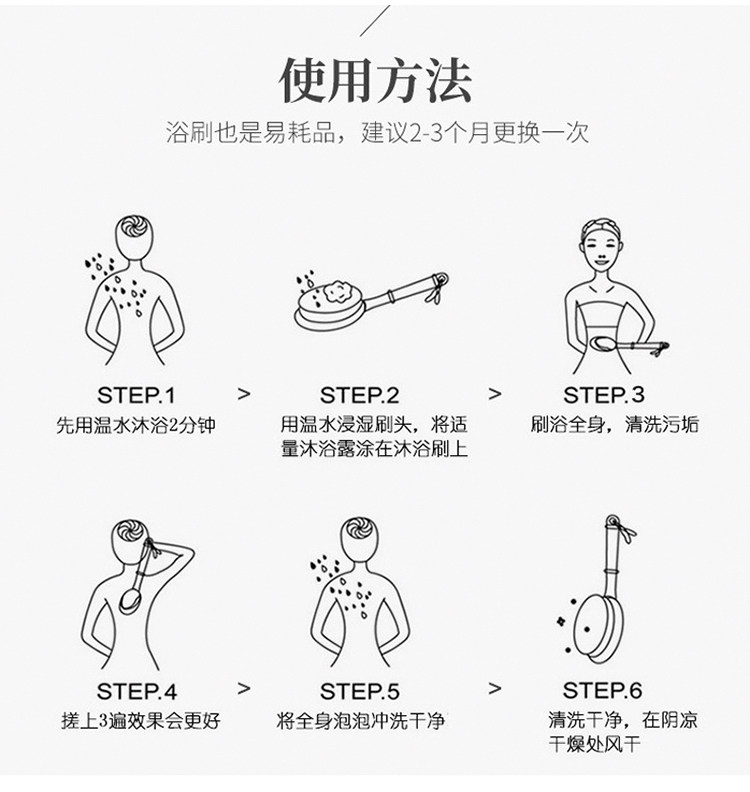 使用方法

浴刷也是易耗品，建议2-3个月更换一次

STEP.1
先用温水沐浴2分钟

>

STEP.2
用温水浸湿刷头，将适量沐浴露涂在沐浴刷上

>

STEP.3
刷浴全身，清洗污垢

STEP.4
搓上3遍效果会更好

>

STEP.5
将全身泡泡冲洗干净

>

STEP.6
清洗干净，在阴凉干燥处风干