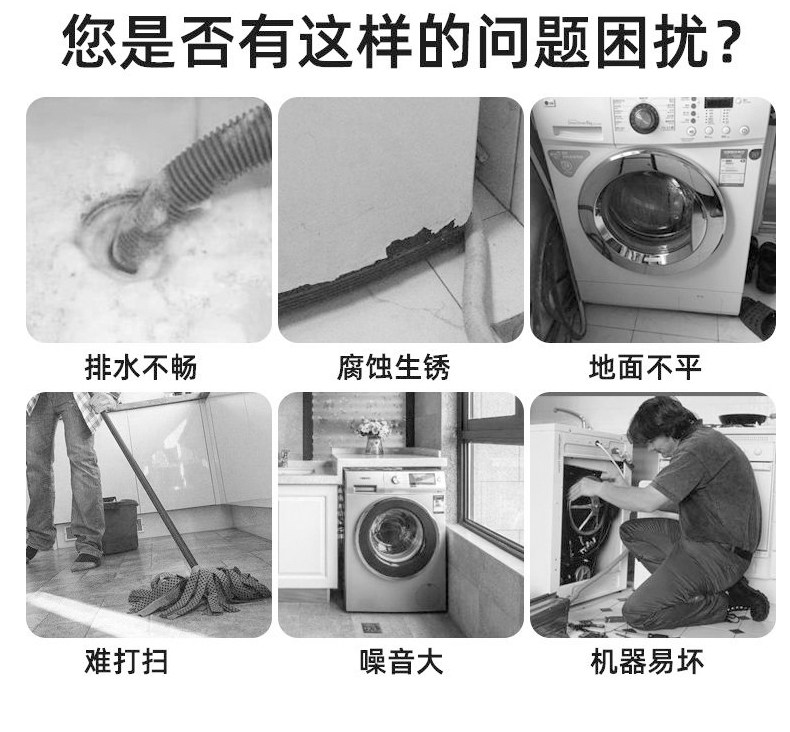 您是否有这样的问题困扰？

排水不畅

腐蚀生锈

地面不平

难打扫

噪音大

机器易坏