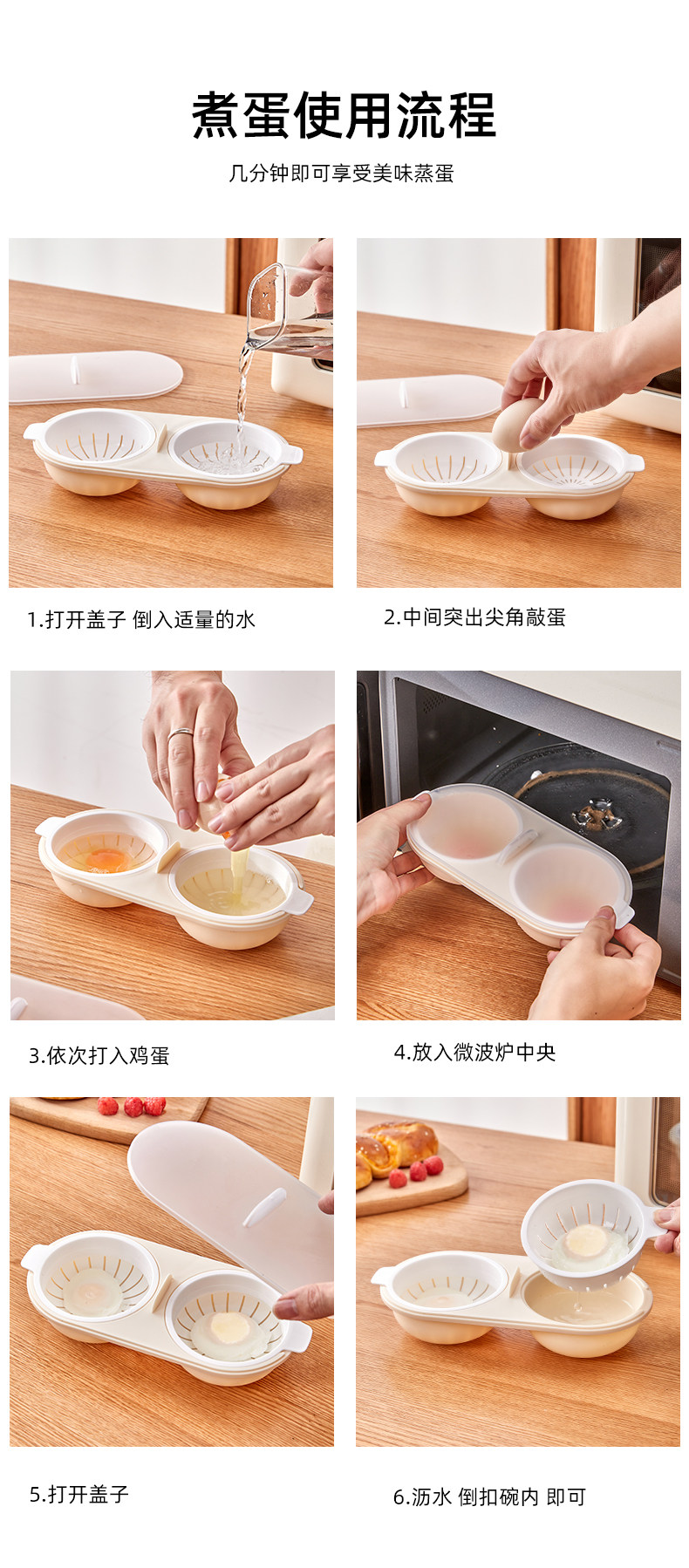 煮蛋使用流程

几分钟即可享受美味蒸蛋

1.打开盖子 倒入适量的水

2.中间突出尖角敲蛋

3.依次打入鸡蛋

4.放入微波炉中央

5.打开盖子

6.沥水 倒扣碗内 即可