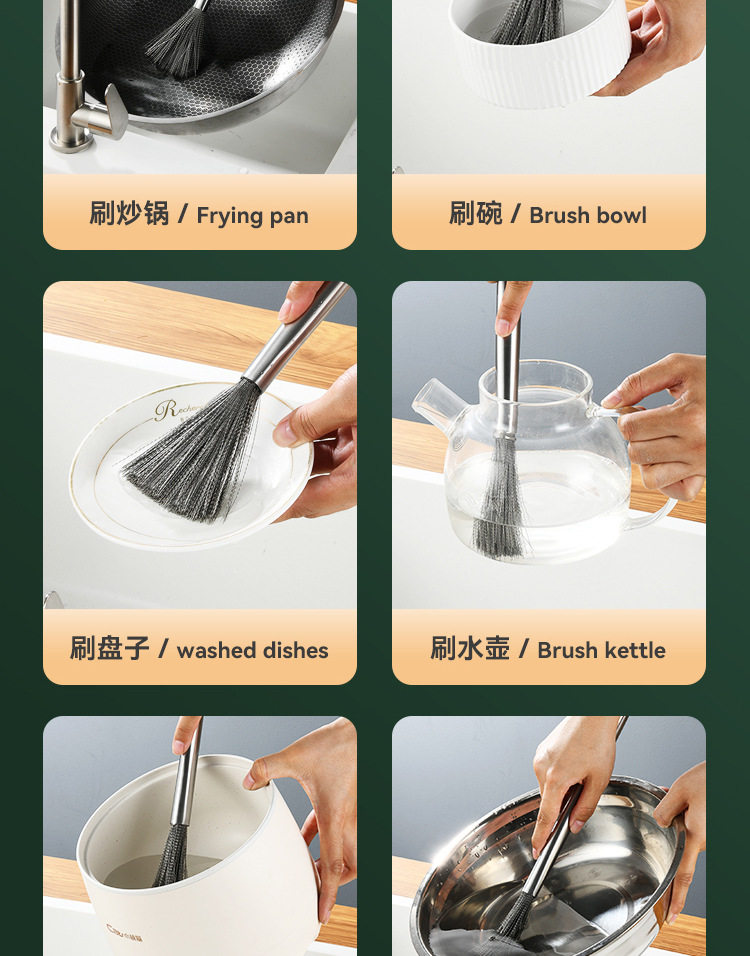 刷炒锅 / Frying pan

刷碗 / Brush bowl

刷盘子 / washed dishes

刷水壶 / Brush kettle