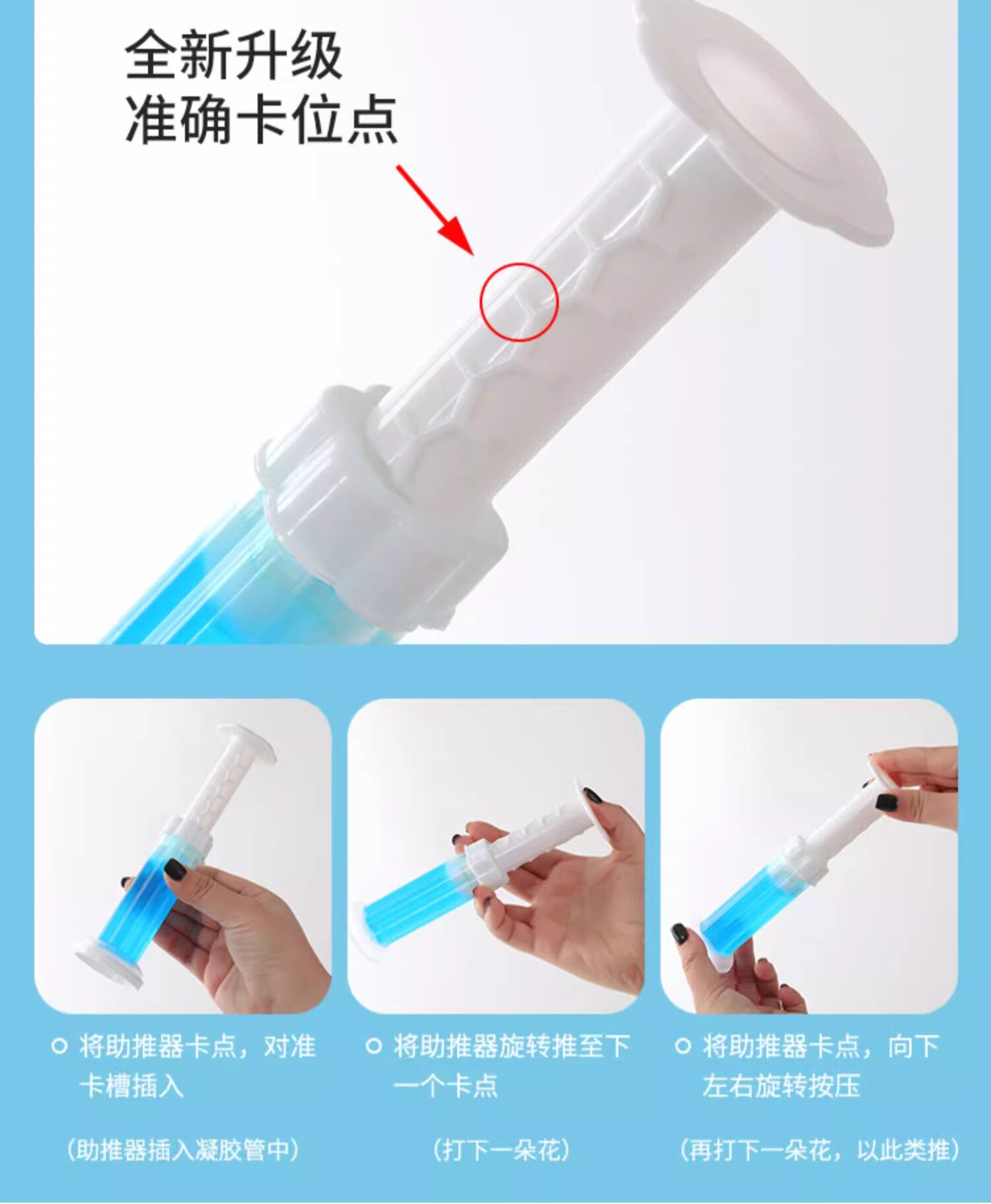 全新升级
准确卡位点

将助推器卡点，对准卡槽插入

(助推器插入凝胶管中)

将助推器旋转推至下一个卡点

(打下一朵花)

将助推器卡点，向下左右旋转按压

(再打下一朵花，以此类推)