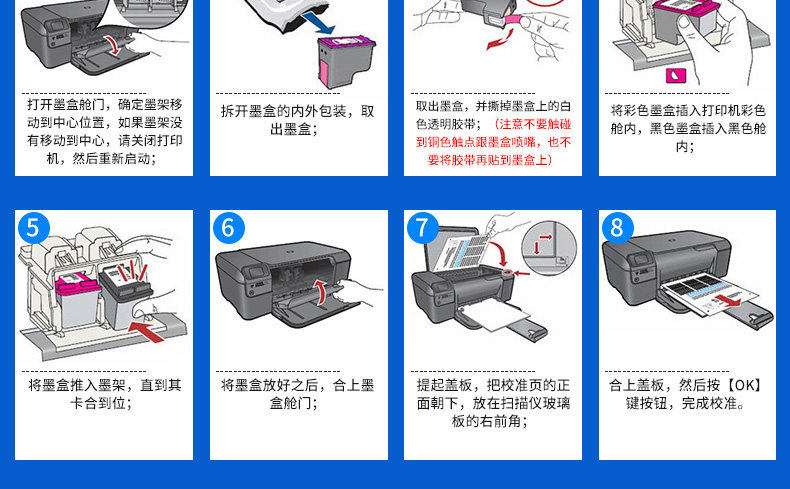 打开墨盒舱门，确定墨架移动到中心位置，如果墨架没有移动到中心，请关闭打印机，然后重新启动；

拆开墨盒的内外包装，取出墨盒；

取出墨盒，并撕掉墨盒上的白色透明胶带；（注意不要触碰到铜色触点跟墨盒喷嘴，也不要将胶带再贴到墨盒上）

将彩色墨盒插入打印机彩色舱内，黑色墨盒插入黑色舱内；

5

将墨盒推入墨架，直到其卡合到位；

6

将墨盒放好之后，合上墨盒舱门；

7

提起盖板，把校准页的正面朝下，放在扫描仪玻璃板的右前角；

8

合上盖板，然后按【OK】键按钮，完成校准。