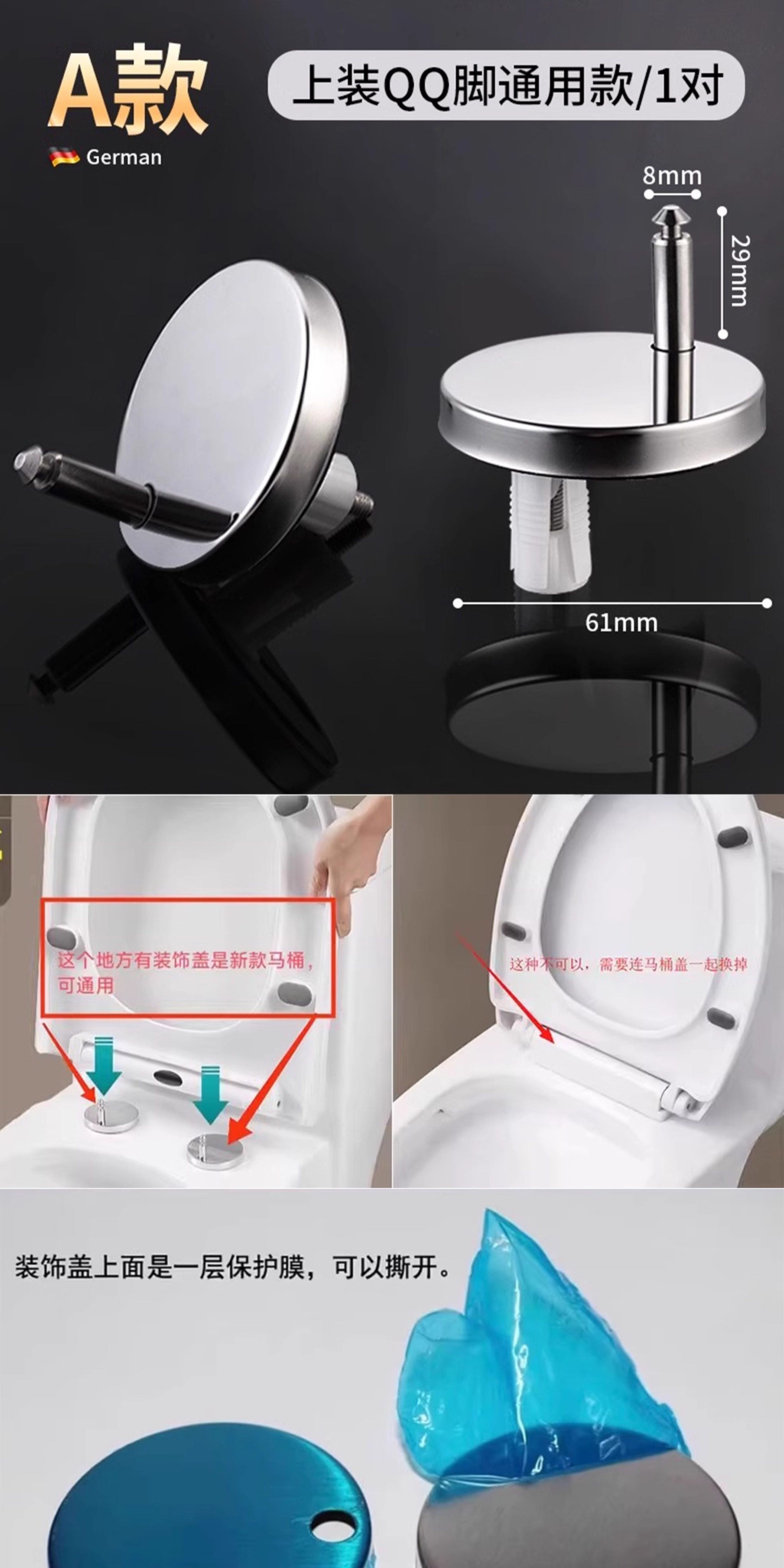 A款

German

上装QQ脚通用款/1对

8mm

29mm

61mm

这个地方有装饰盖是新款马桶，可通用

这种不可以，需要连马桶盖一起换掉

装饰盖上面是一层保护膜，可以撕开。