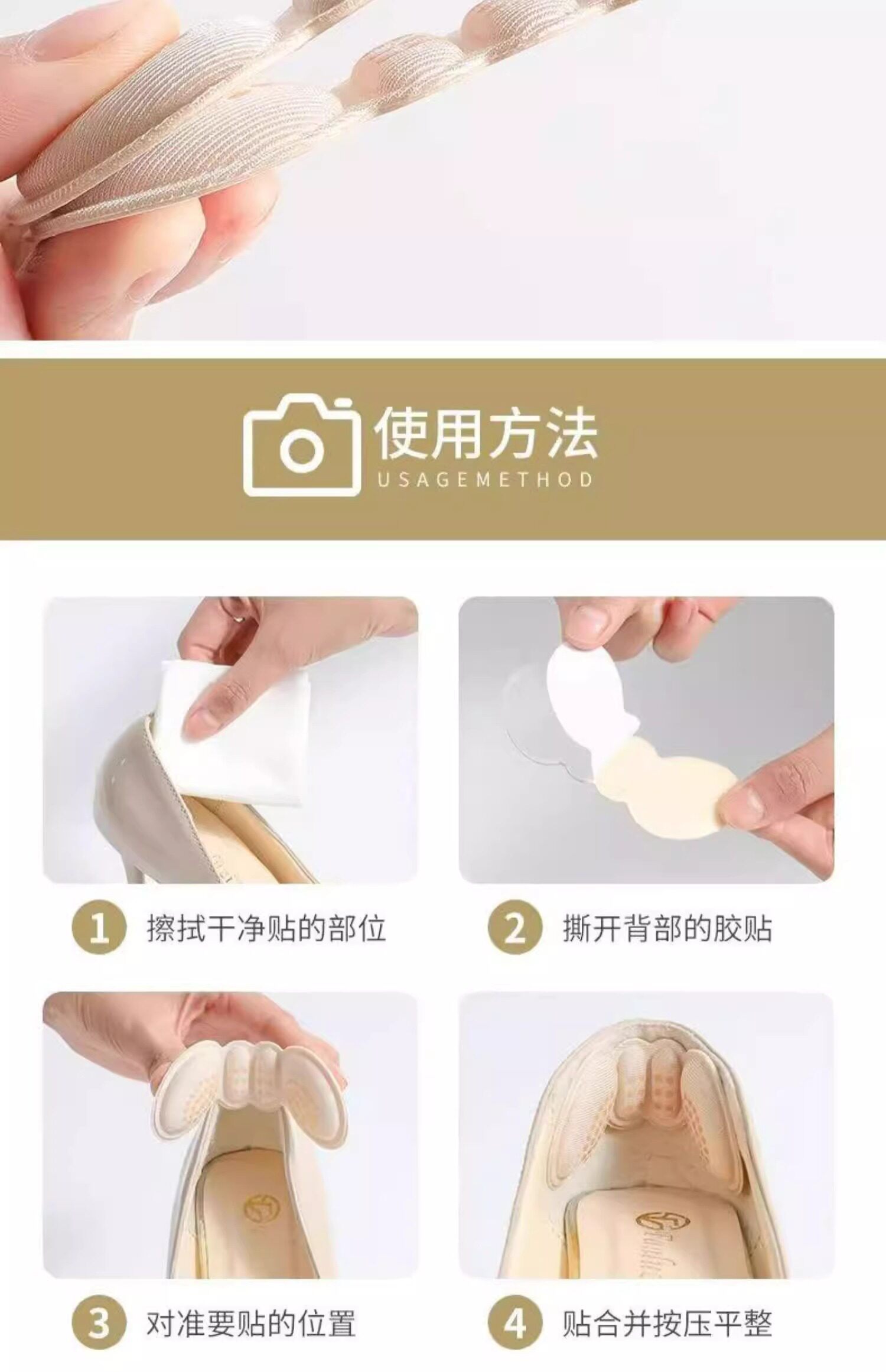 使用方法
USAGEMETHOD

1 擦拭干净贴的部位

2 撕开背部的胶贴

3 对准要贴的位置

4 贴合并按压平整