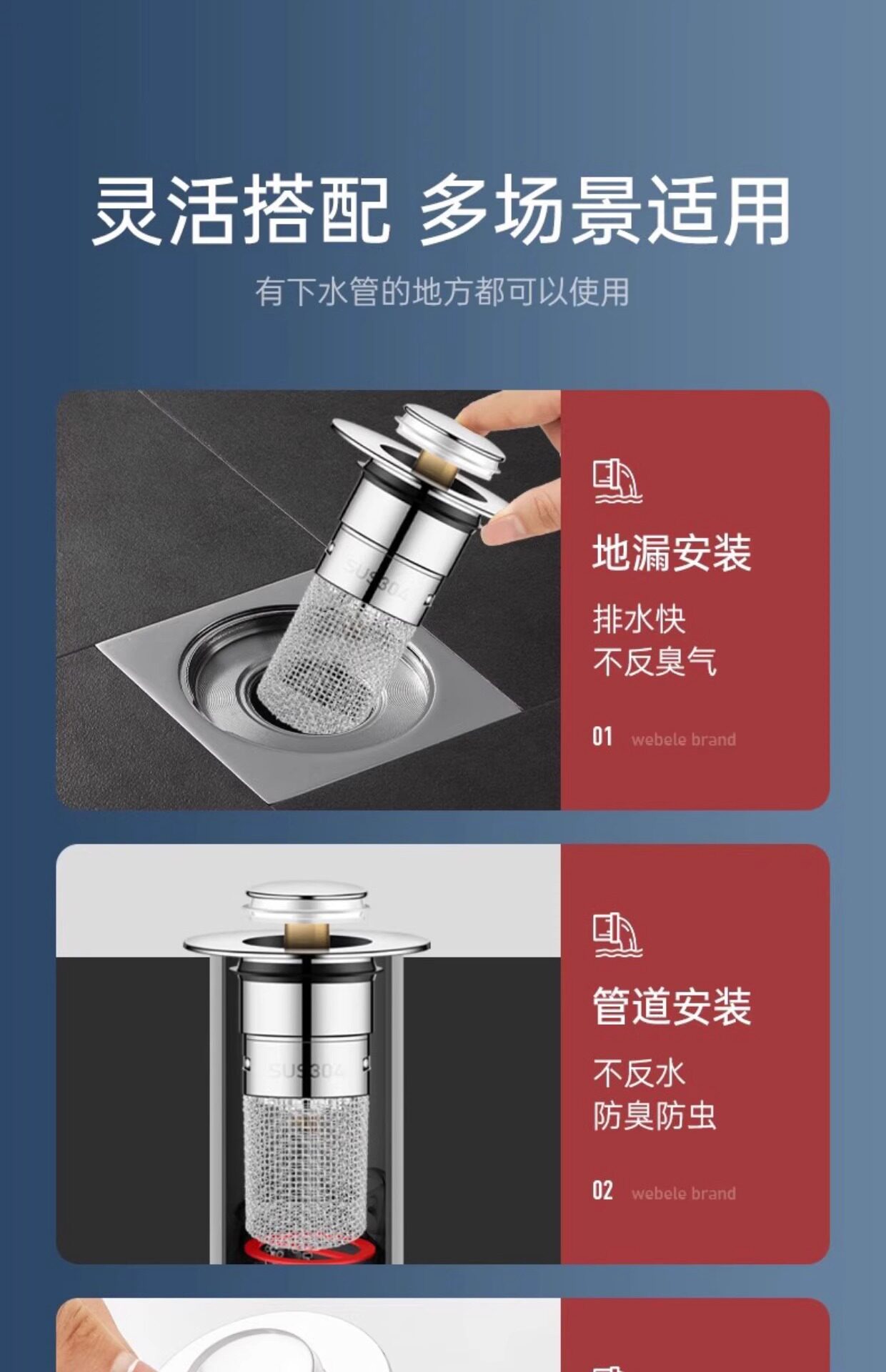 灵活搭配 多场景适用

有下水管的地方都可以使用

SUS304

地漏安装

排水快
不反臭气

01 webele brand

SUS304

管道安装

不反水
防臭防虫

02 webele brand