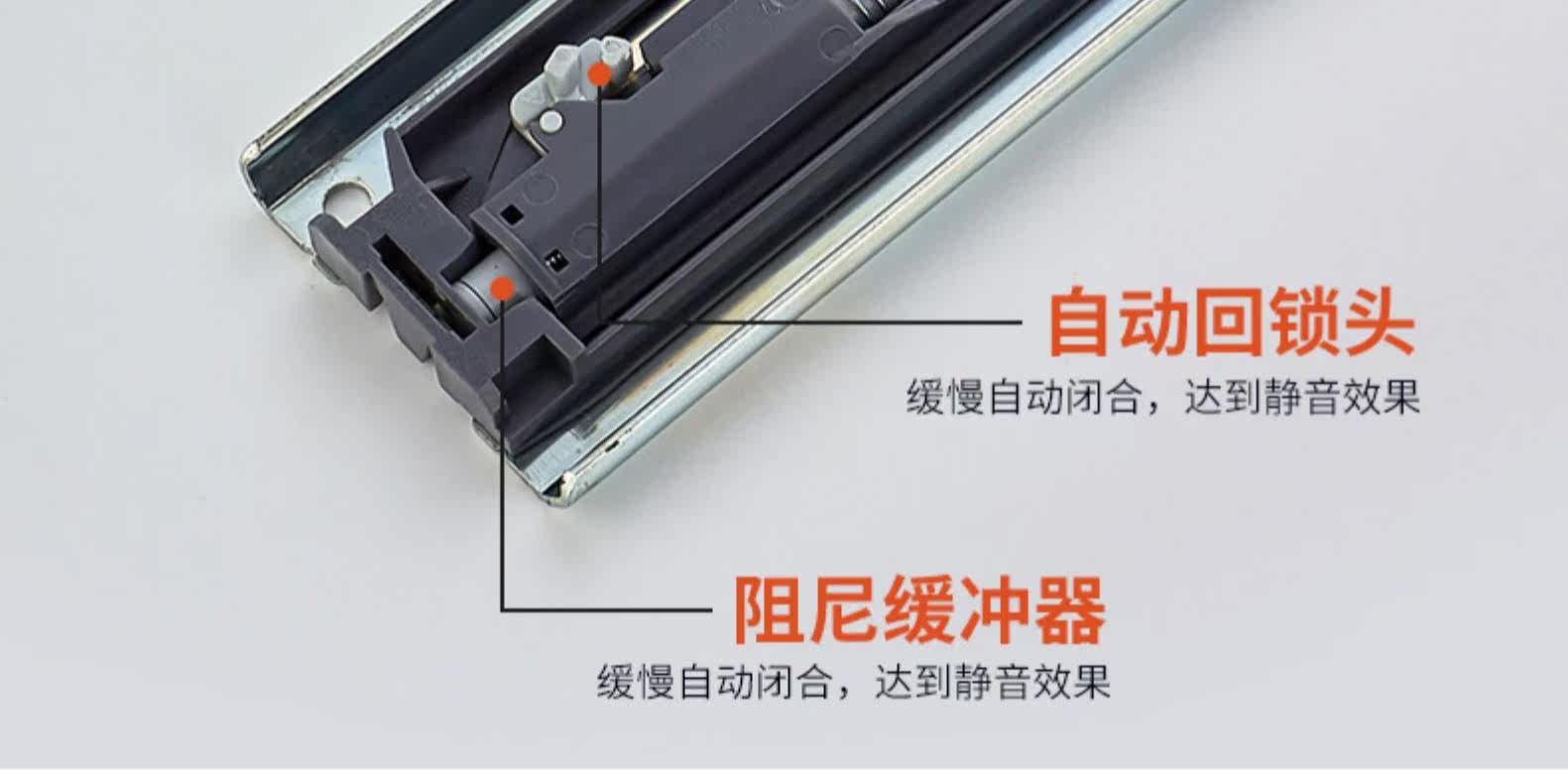 自动回锁头
缓慢自动闭合，达到静音效果

阻尼缓冲器
缓慢自动闭合，达到静音效果