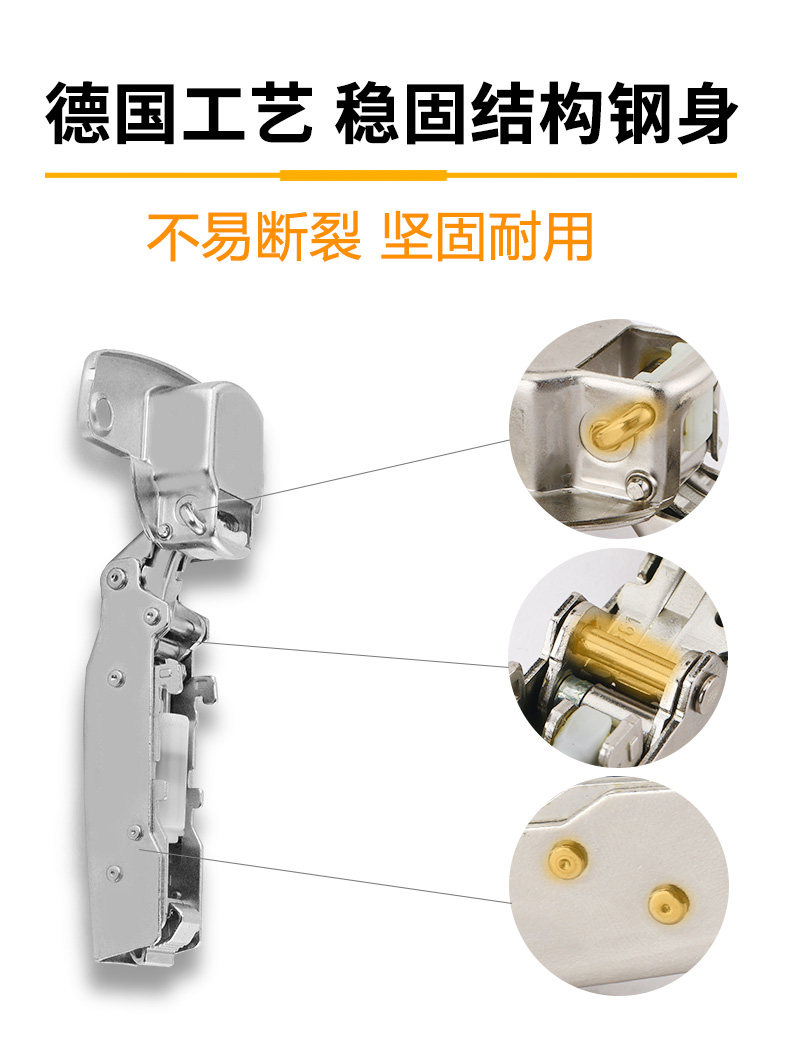 德国工艺 稳固结构钢身

不易断裂 坚固耐用