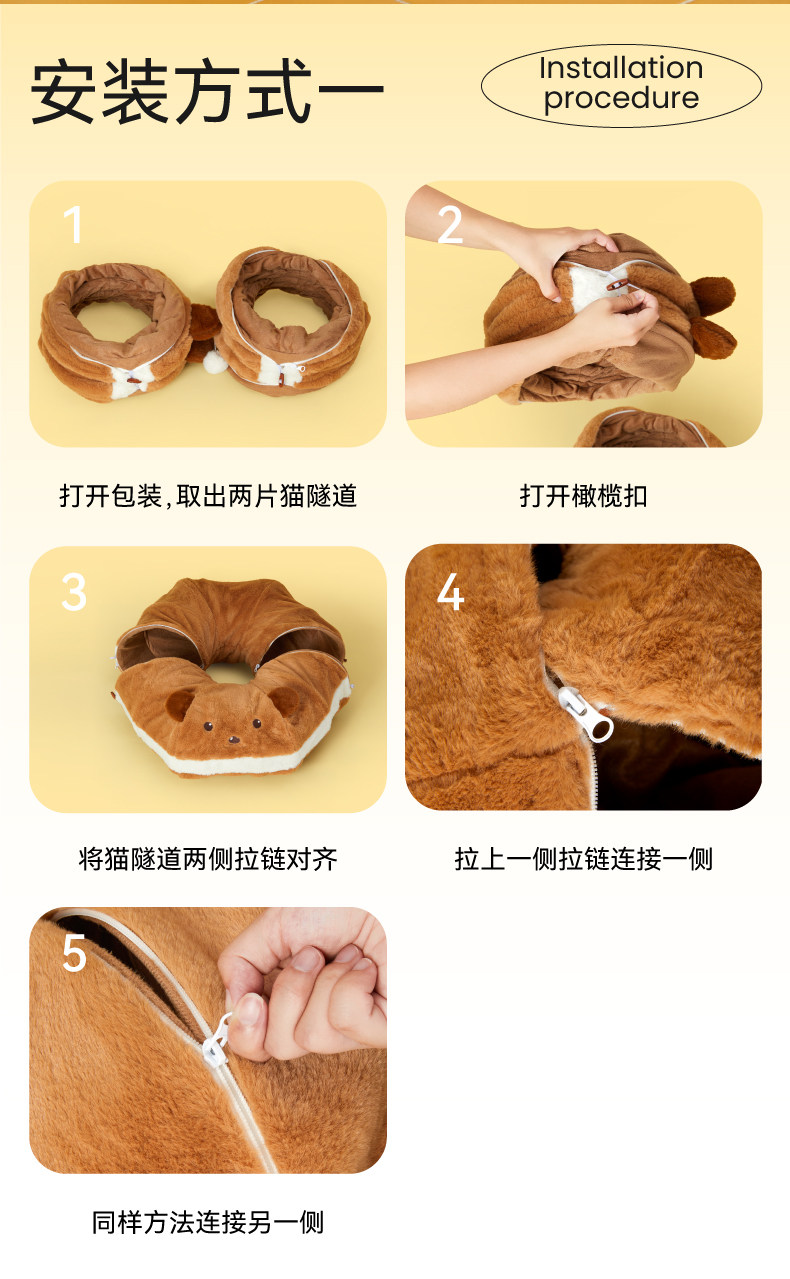 安装方式一

Installation procedure

1

打开包装,取出两片猫隧道

2

打开橄榄扣

3

将猫隧道两侧拉链对齐

4

拉上一侧拉链连接一侧

5

同样方法连接另一侧