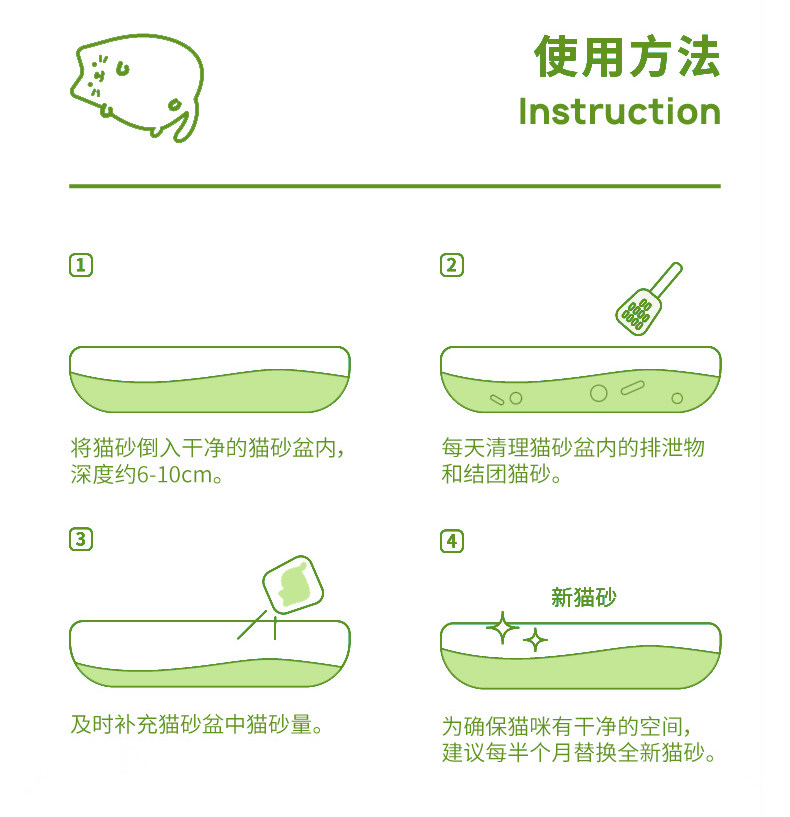 使用方法
Instruction

1

将猫砂倒入干净的猫砂盆内，深度约6-10cm。

2

每天清理猫砂盆内的排泄物和结团猫砂。

3

及时补充猫砂盆中猫砂量。

4

新猫砂

为确保猫咪有干净的空间，建议每半个月替换全新猫砂。