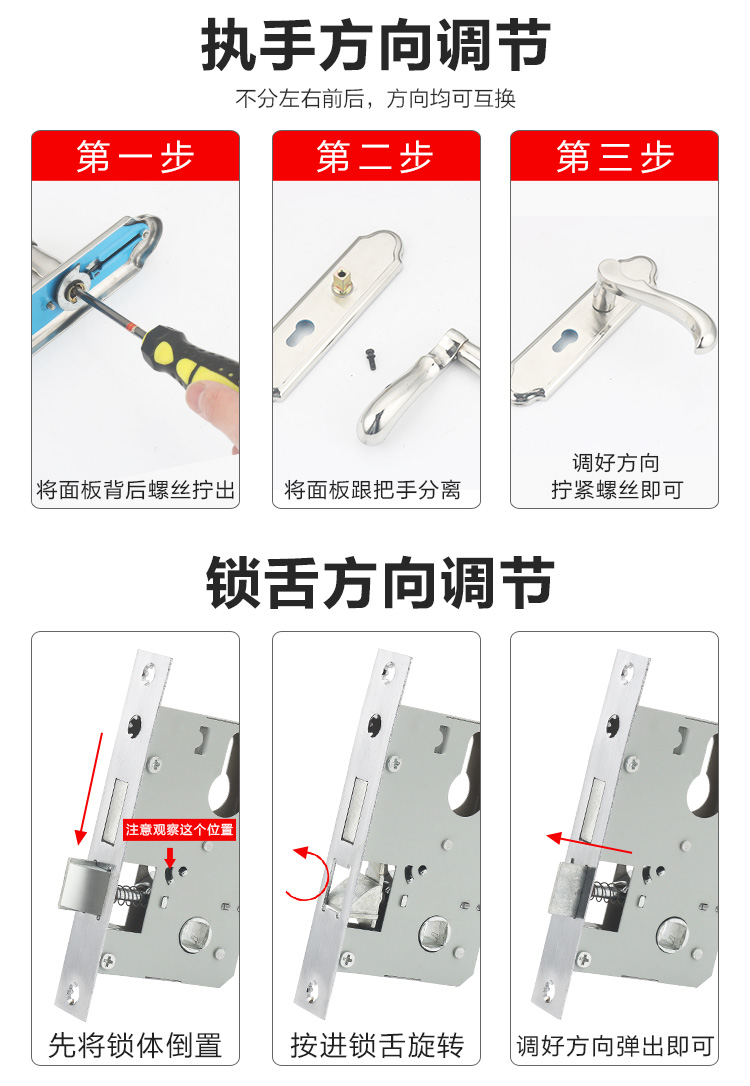 执手方向调节

不分左右前后，方向均可互换

第一步

将面板背后螺丝拧出

第二步

将面板跟把手分离

第三步

调好方向
拧紧螺丝即可

锁舌方向调节

注意观察这个位置

先将锁体倒置

按进锁舌旋转

调好方向弹出即可