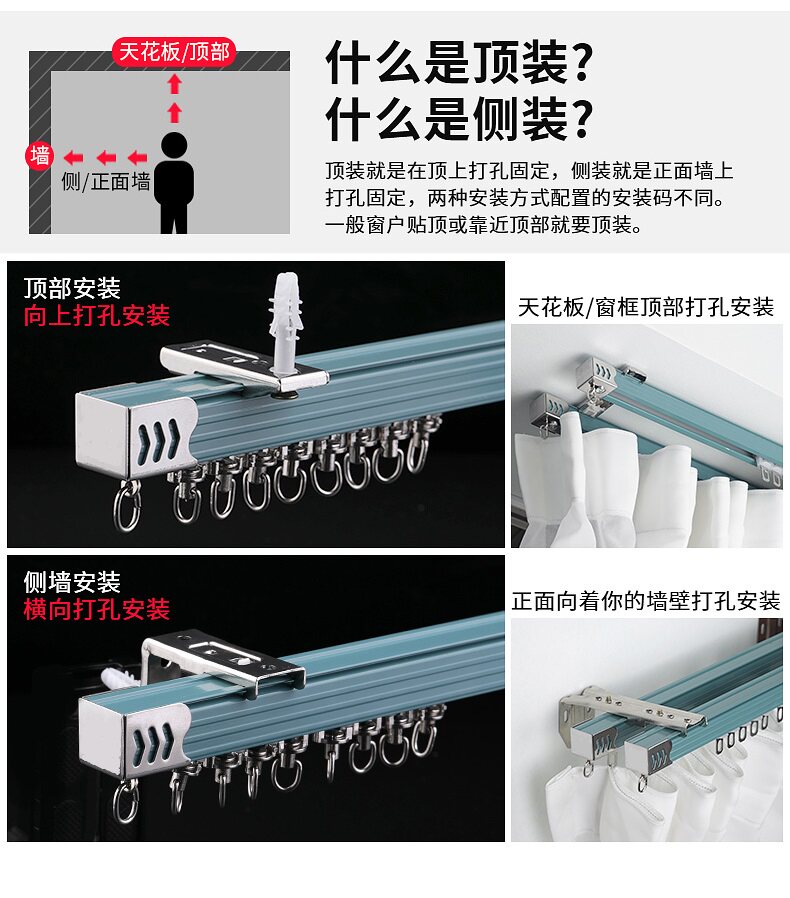 天花板/顶部

墙

侧/正面墙

什么是顶装？
什么是侧装？

顶装就是在顶上打孔固定，侧装就是正面墙上打孔固定，两种安装方式配置的安装码不同。一般窗户贴顶或靠近顶部就要顶装。

顶部安装
向上打孔安装

天花板/窗框顶部打孔安装

侧墙安装
横向打孔安装

正面向着你的墙壁打孔安装