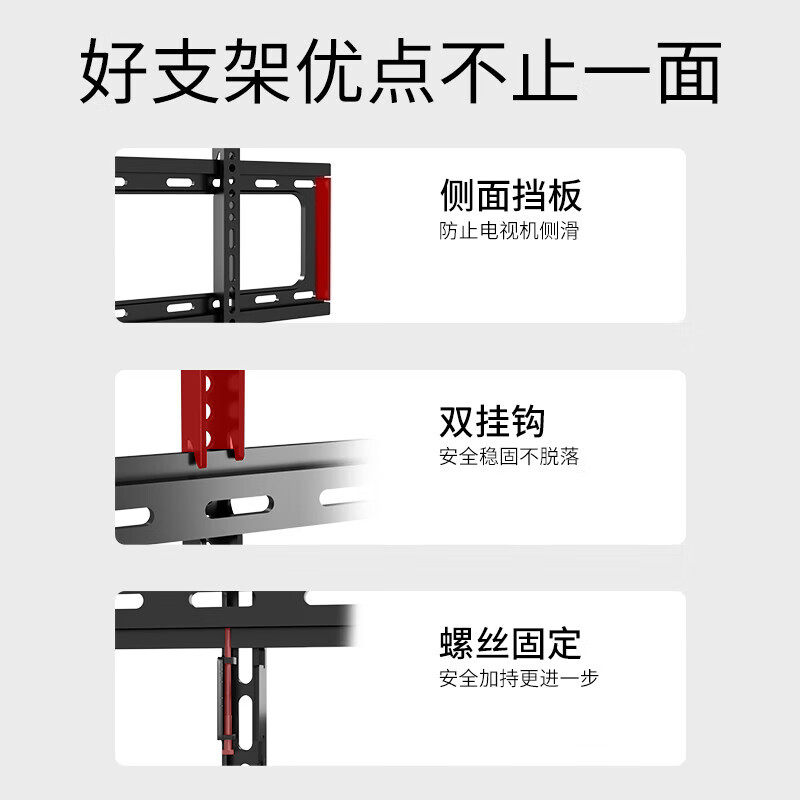 好支架优点不止一面

侧面挡板
防止电视机侧滑

双挂钩
安全稳固不脱落

螺丝固定
安全加持更进一步