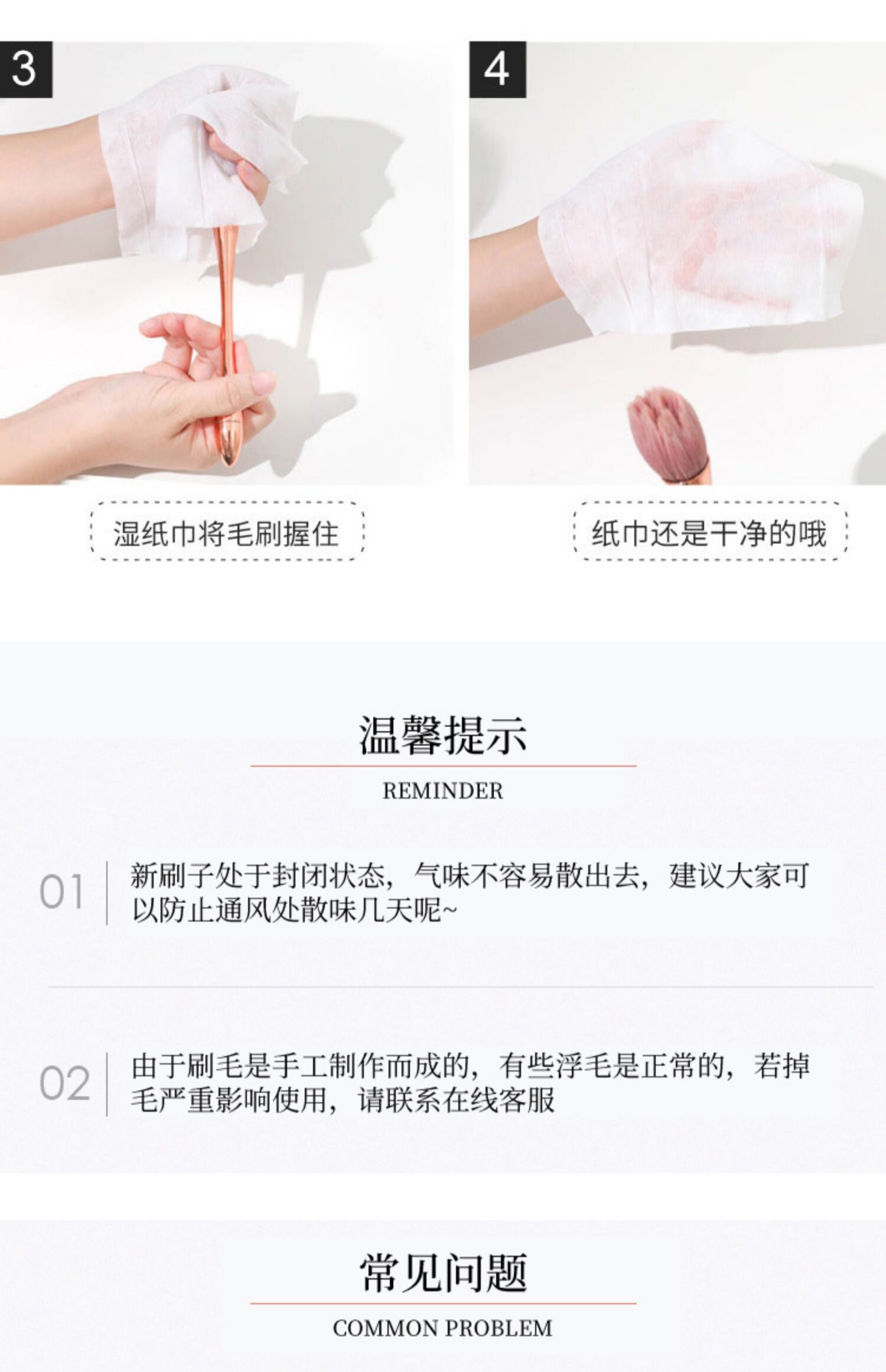 3

4

湿纸巾将毛刷握住

纸巾还是干净的哦

温馨提示

REMINDER

01 新刷子处于封闭状态，气味不容易散出去，建议大家可以防止通风处散味几天呢~

02 由于刷毛是手工制作而成的，有些浮毛是正常的，若掉毛严重影响使用，请联系在线客服

常见问题

COMMON PROBLEM