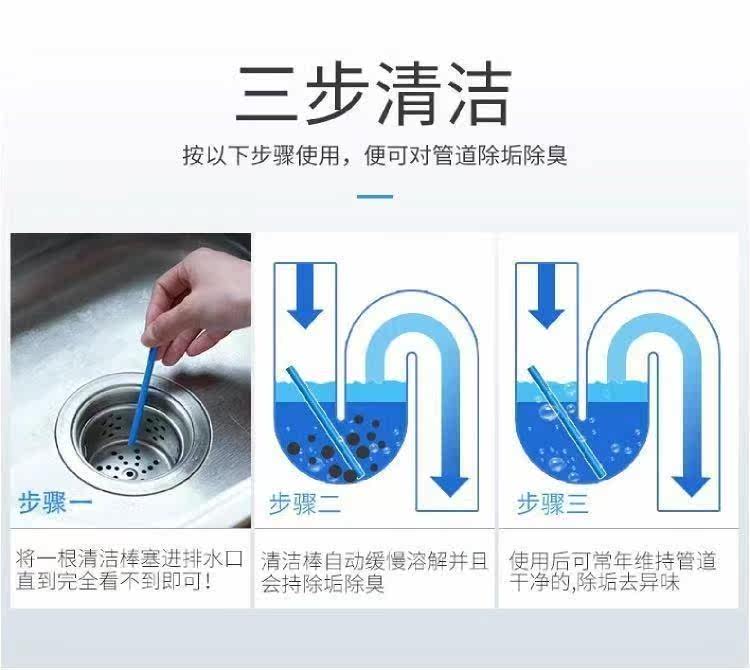 三步清洁

按以下步骤使用，便可对管道除垢除臭

步骤一

将一根清洁棒塞进排水口直到完全看不到即可！

步骤二

清洁棒自动缓慢溶解并且会持除垢除臭

步骤三

使用后可常年维持管道干净的,除垢去异味