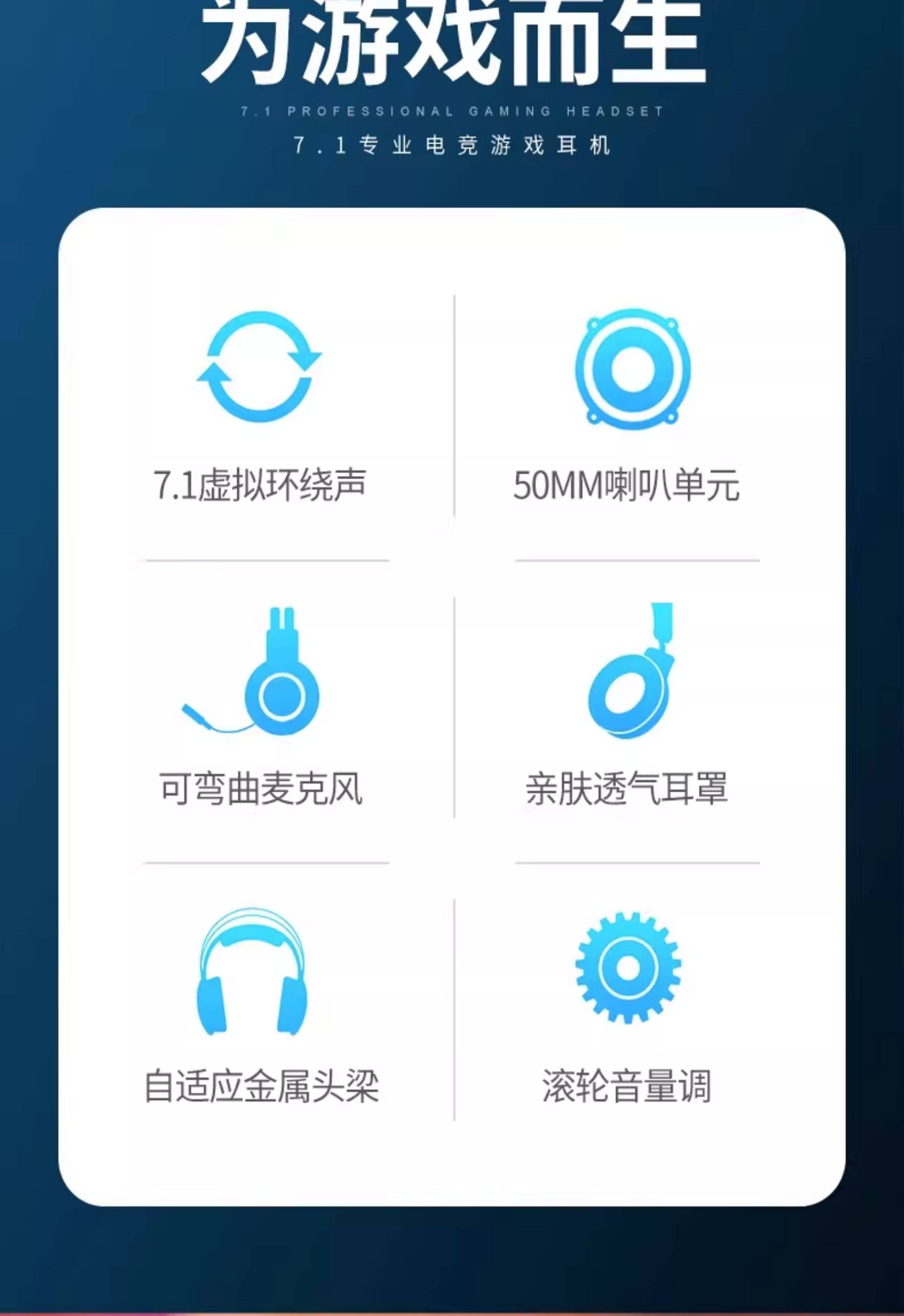 为游戏而生

7.1 PROFESSIONAL GAMING HEADSET

7.1专业电竞游戏耳机

7.1虚拟环绕声

50MM喇叭单元

可弯曲麦克风

亲肤透气耳罩

自适应金属头梁

滚轮音量调