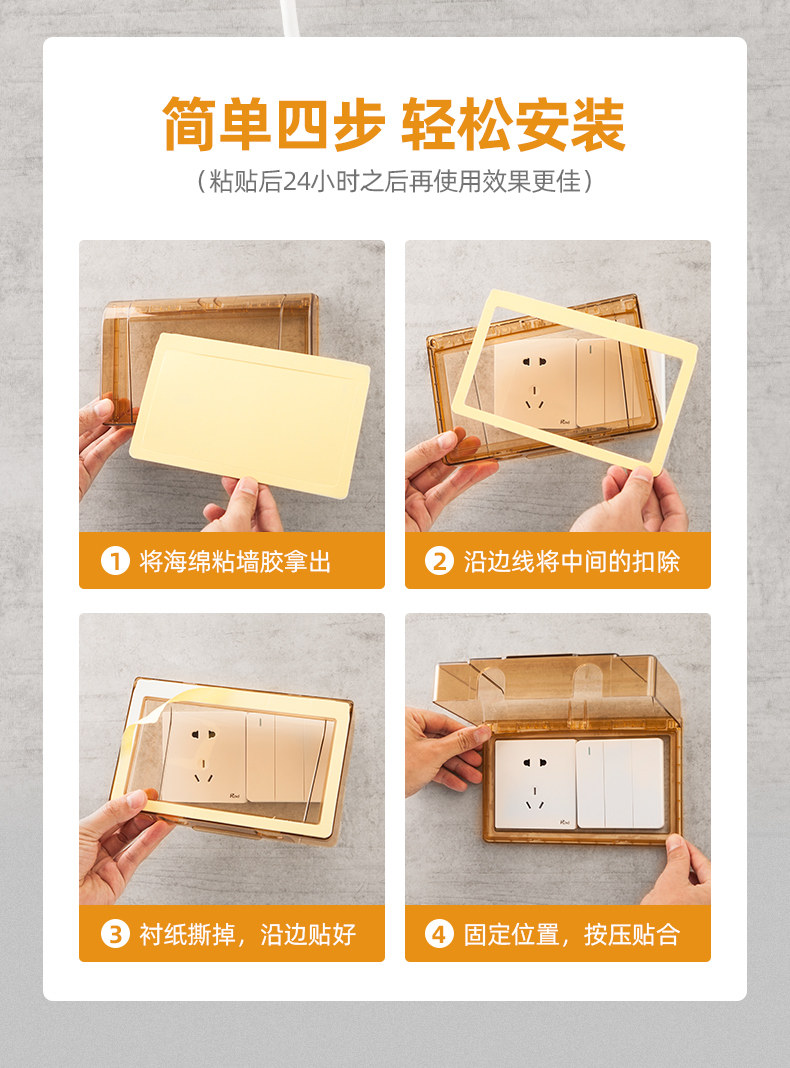 简单四步 轻松安装

（粘贴后24小时之后再使用效果更佳）

1 将海绵粘墙胶拿出

2 沿边线将中间的扣除

3 衬纸撕掉，沿边贴好

4 固定位置，按压贴合