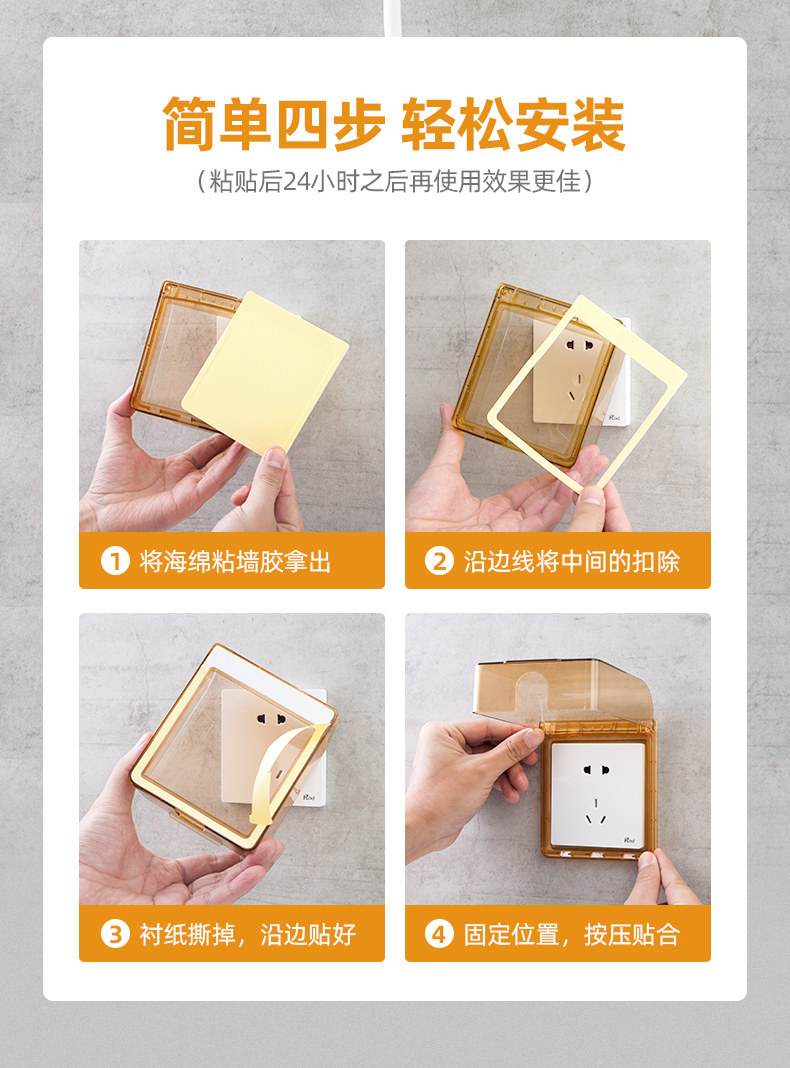 简单四步 轻松安装
（粘贴后24小时之后再使用效果更佳）

1 将海绵粘墙胶拿出

2 沿边线将中间的扣除

3 衬纸撕掉，沿边贴好

4 固定位置，按压贴合