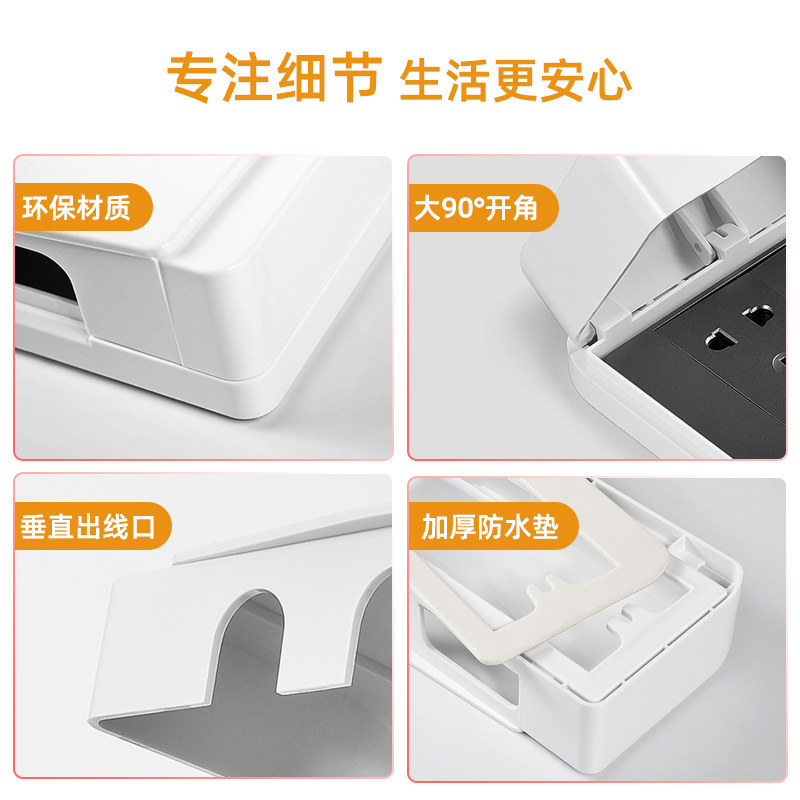 专注细节 生活更安心

环保材质

大90°开角

垂直出线口

加厚防水垫