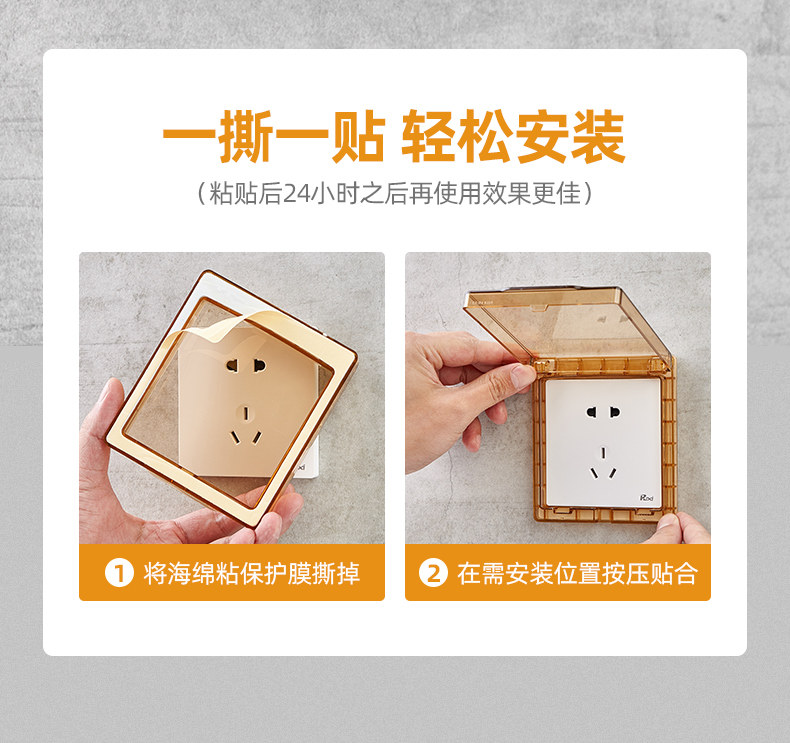 一撕一贴 轻松安装

（粘贴后24小时之后再使用效果更佳）

1 将海绵粘保护膜撕掉

2 在需安装位置按压贴合