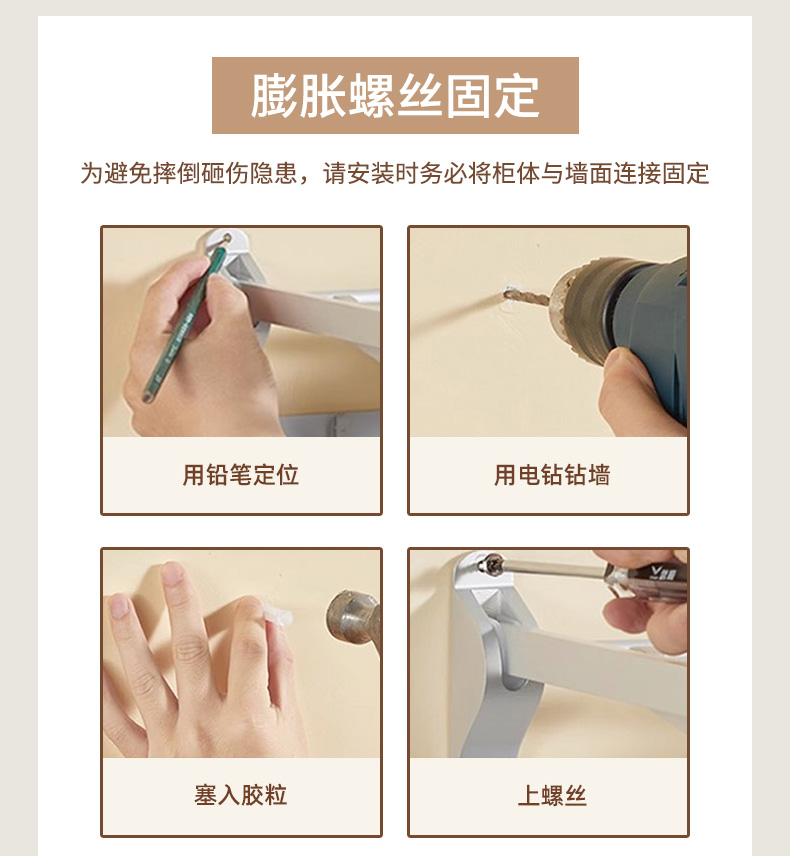 膨胀螺丝固定

为避免摔倒砸伤隐患，请安装时务必将柜体与墙面连接固定

用铅笔定位

用电钻钻墙

塞入胶粒

上螺丝