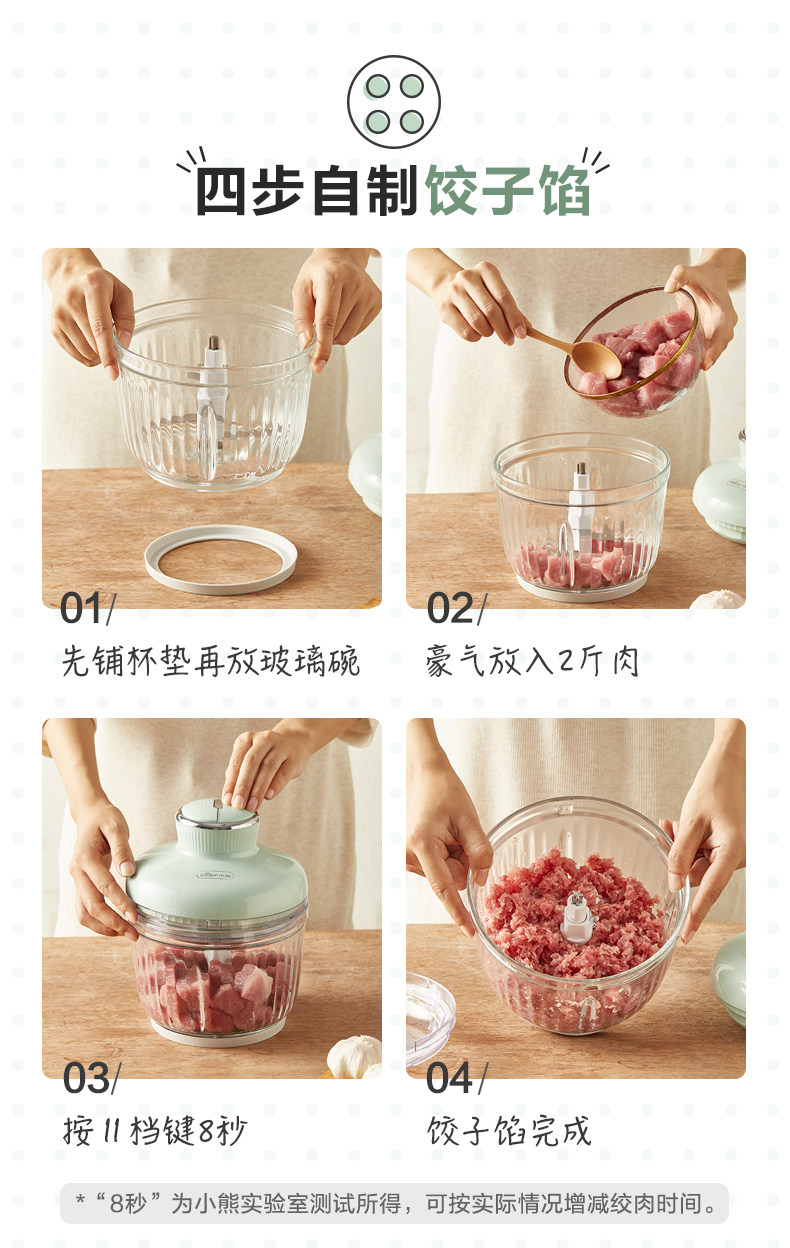 四步自制饺子馅

01/
先铺杯垫再放玻璃碗

02/
豪气放入2斤肉

03/
按 II 档键8秒

04/
饺子馅完成

*“8秒”为小熊实验室测试所得，可按实际情况增减绞肉时间。