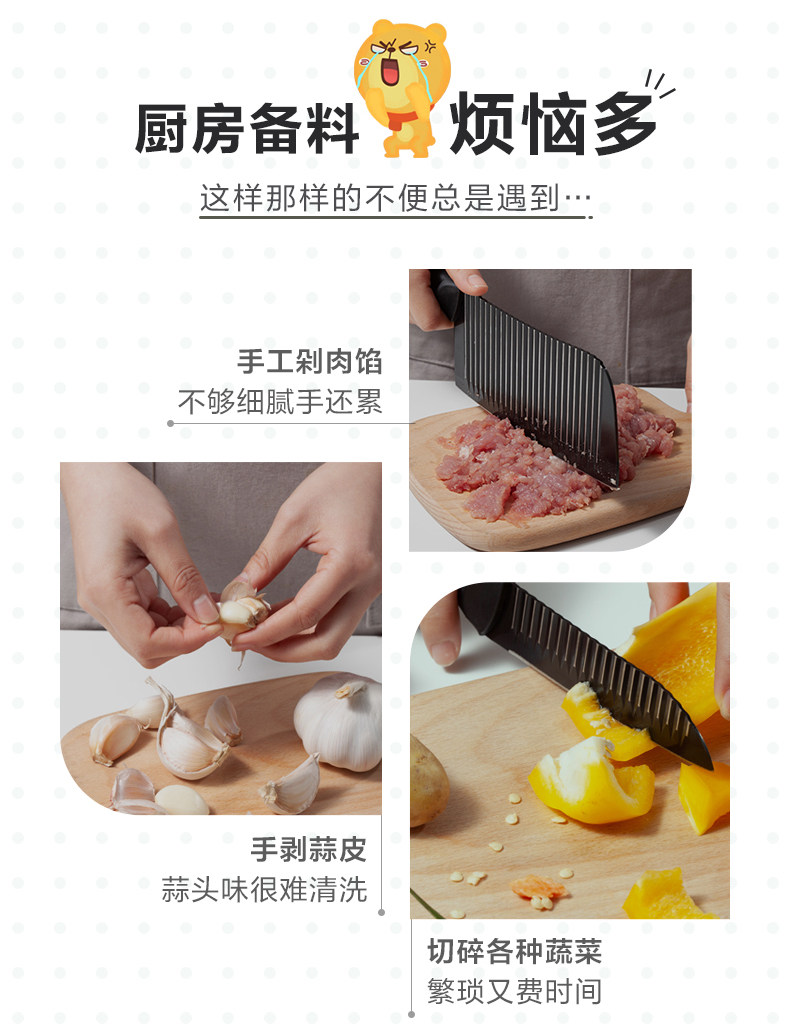 厨房备料 烦恼多

这样那样的不便总是遇到…

手工剁肉馅
不够细腻手还累

手剥蒜皮
蒜头味很难清洗

切碎各种蔬菜
繁琐又费时间