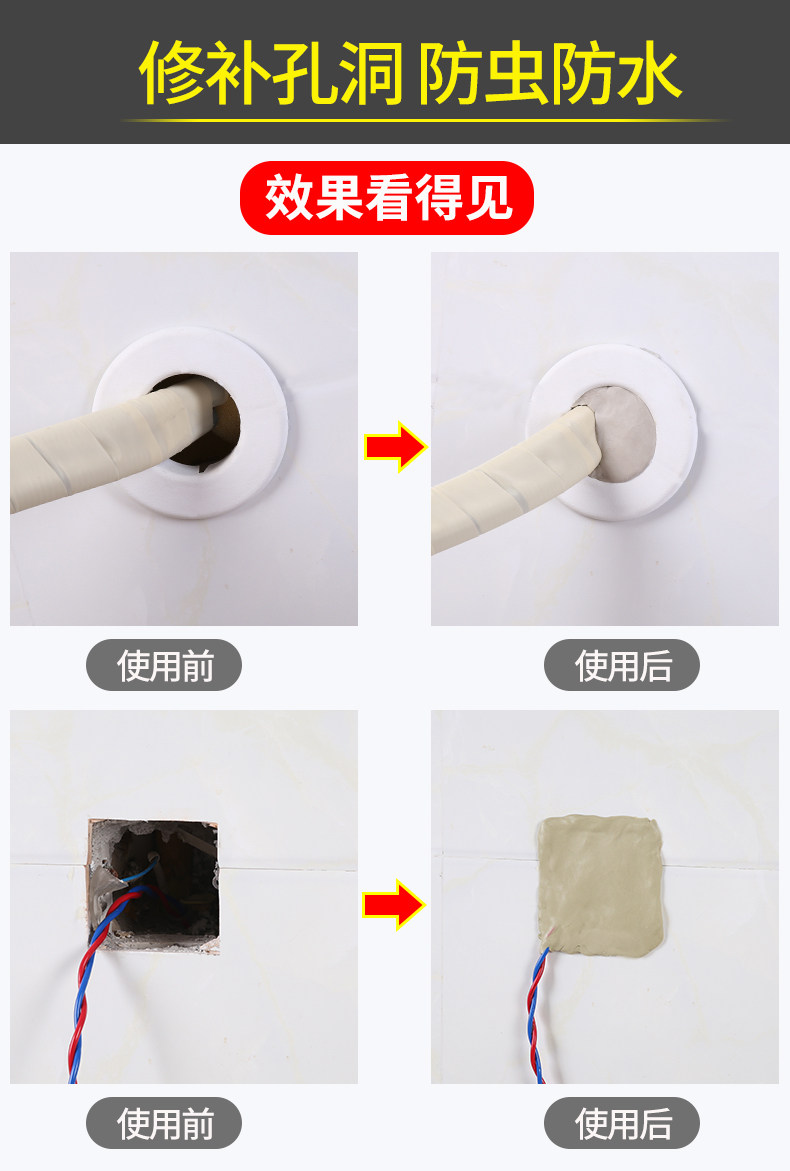 修补孔洞 防虫防水

效果看得见

使用前

使用后

使用前

使用后