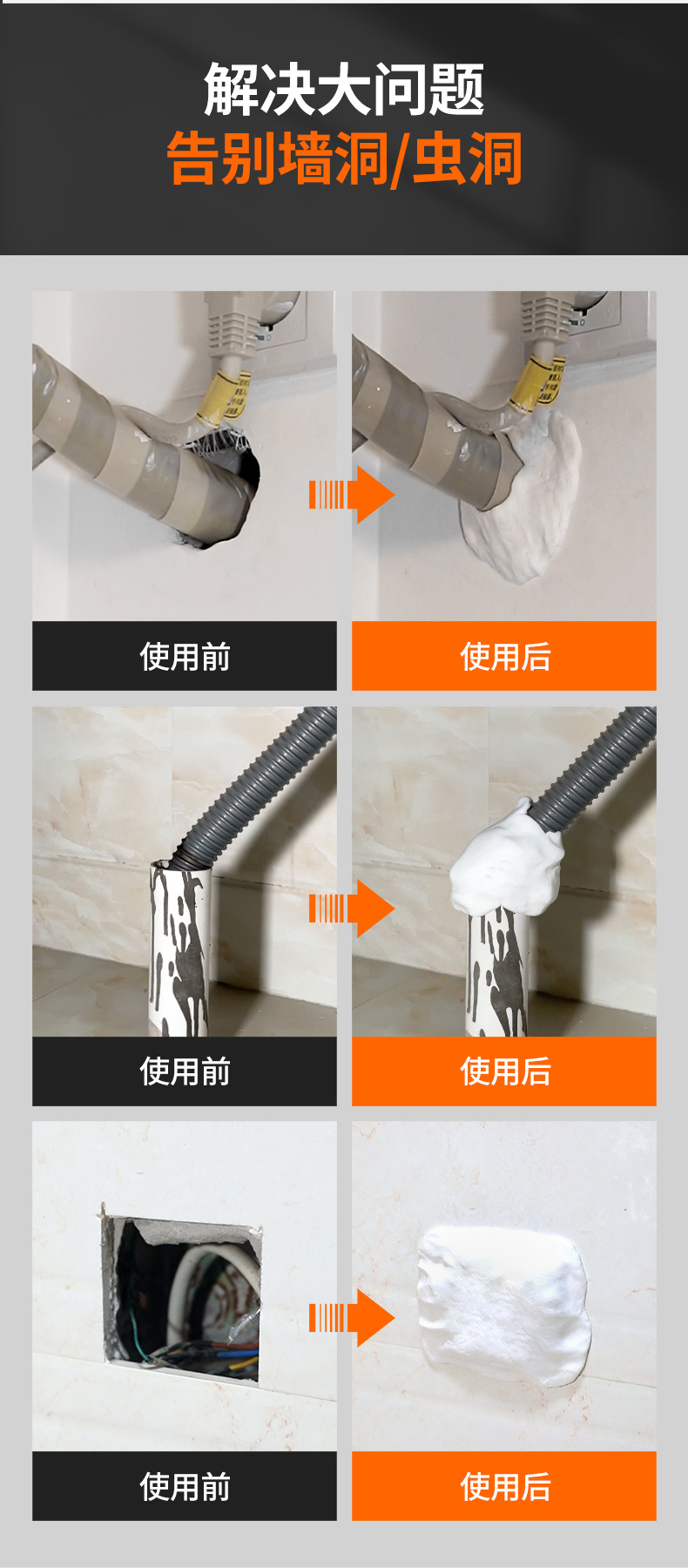 解决大问题
告别墙洞/虫洞

使用前

使用后

使用前

使用后

使用前

使用后