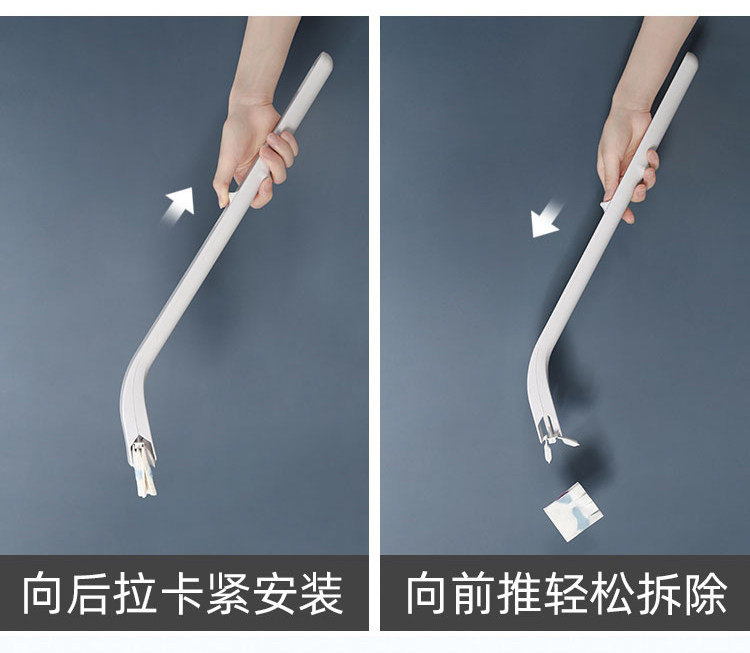 向后拉卡紧安装

向前推轻松拆除