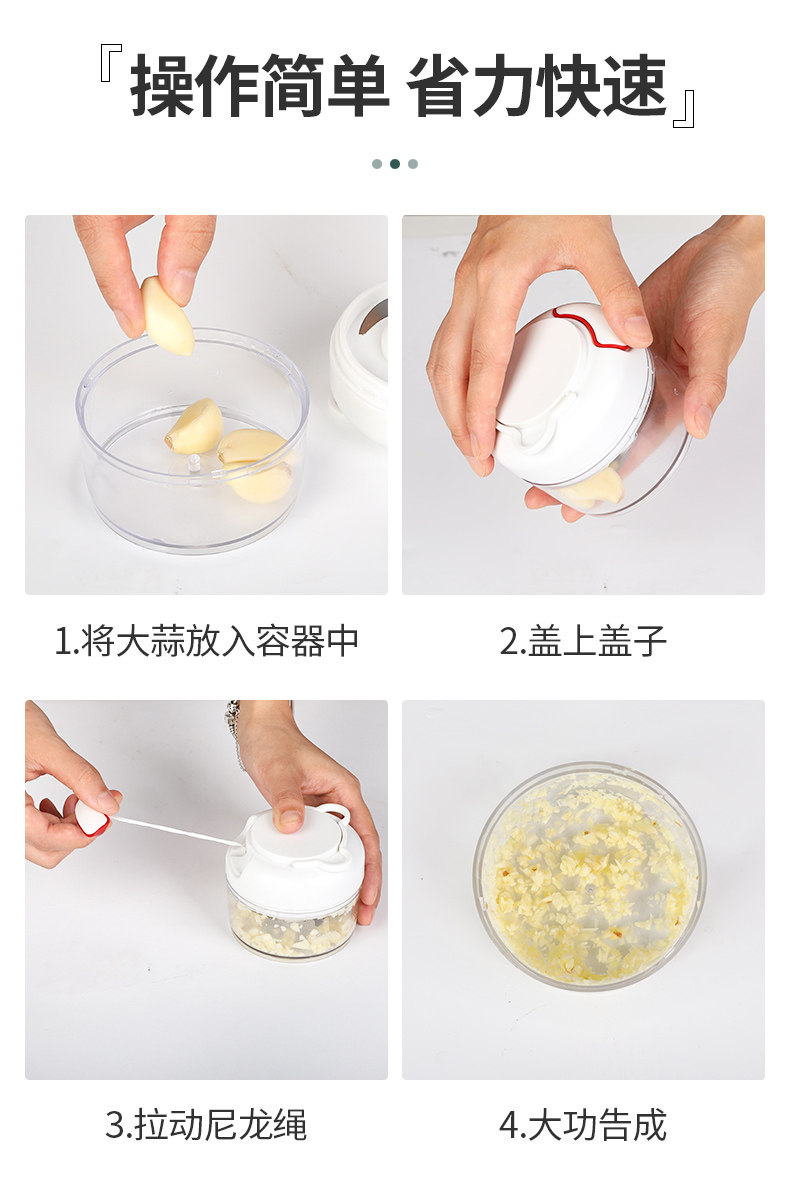 『操作简单 省力快速』

1.将大蒜放入容器中

2.盖上盖子

3.拉动尼龙绳

4.大功告成