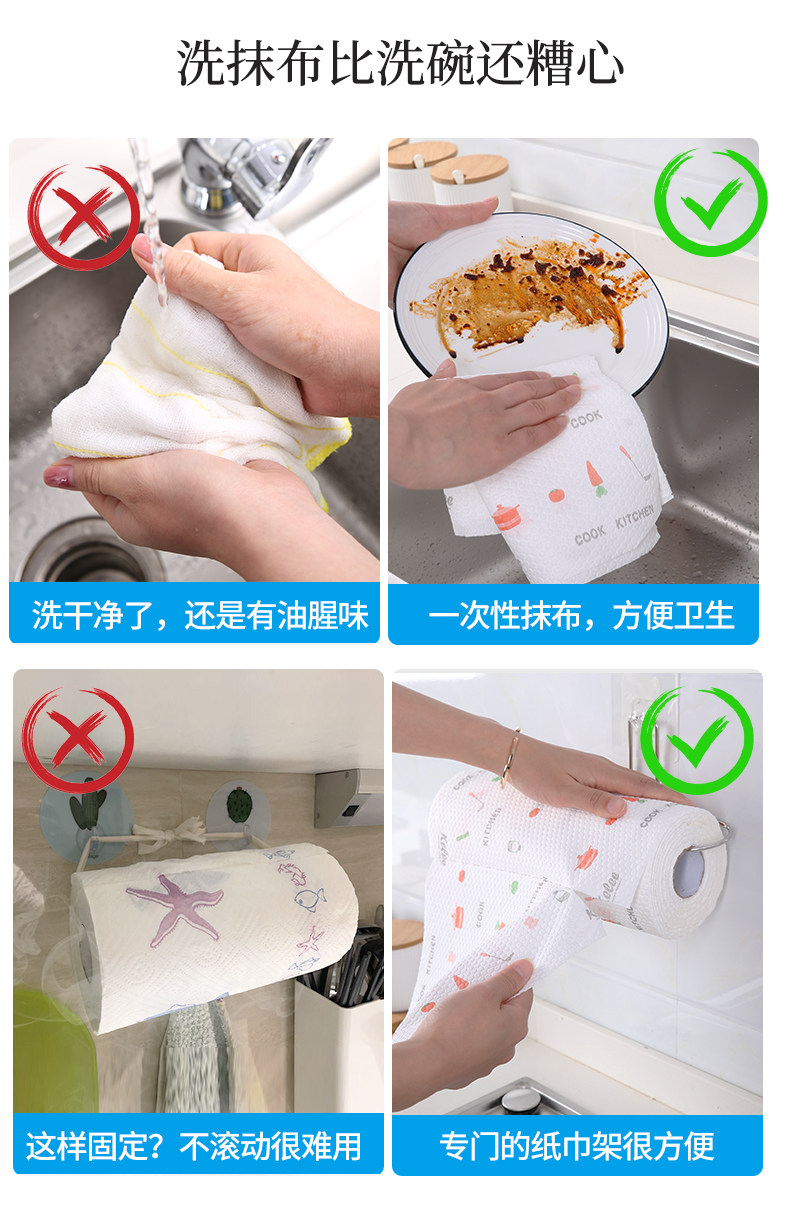 洗抹布比洗碗还糟心

COOK

COOK KITCHEN

洗干净了，还是有油腥味

一次性抹布，方便卫生

KITCHEN

COOK

COOK

KITCHEN

这样固定？不滚动很难用

专门的纸巾架很方便