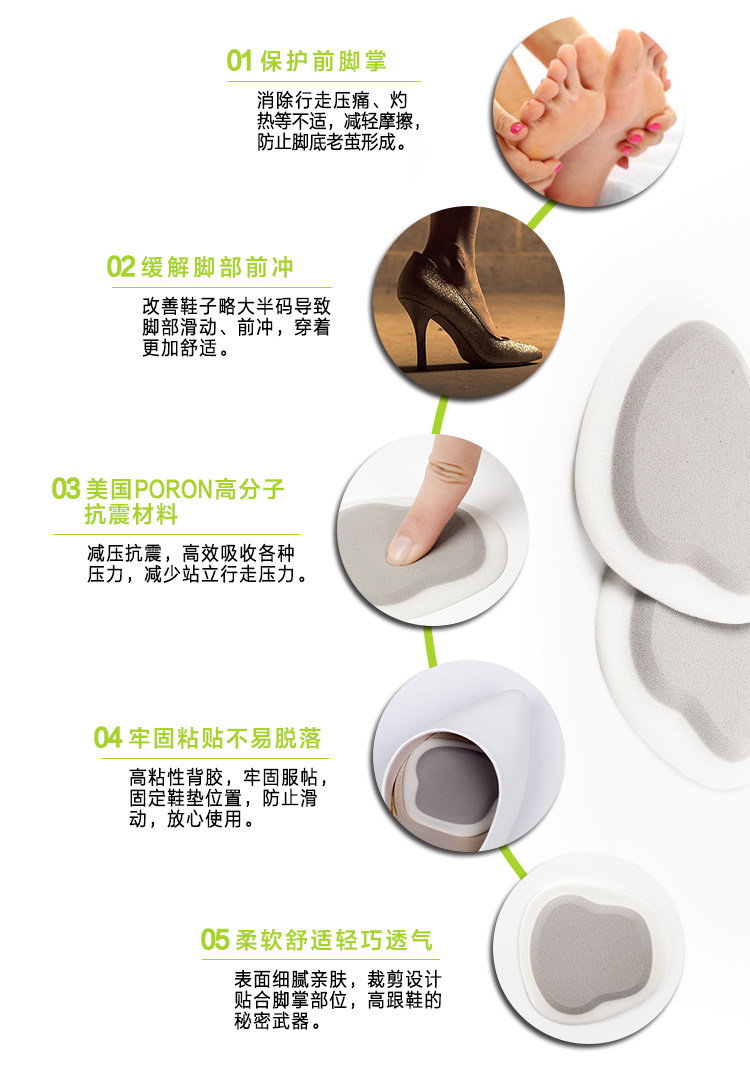 01 保护前脚掌

消除行走压痛、灼热等不适，减轻摩擦，防止脚底老茧形成。

02 缓解脚部前冲

改善鞋子略大半码导致脚部滑动、前冲，穿着更加舒适。

03 美国PORON高分子抗震材料

减压抗震，高效吸收各种压力，减少站立行走压力。

04 牢固粘贴不易脱落

高粘性背胶，牢固服帖，固定鞋垫位置，防止滑动，放心使用。

05 柔软舒适轻巧透气

表面细腻亲肤，裁剪设计贴合脚掌部位，高跟鞋的秘密武器。