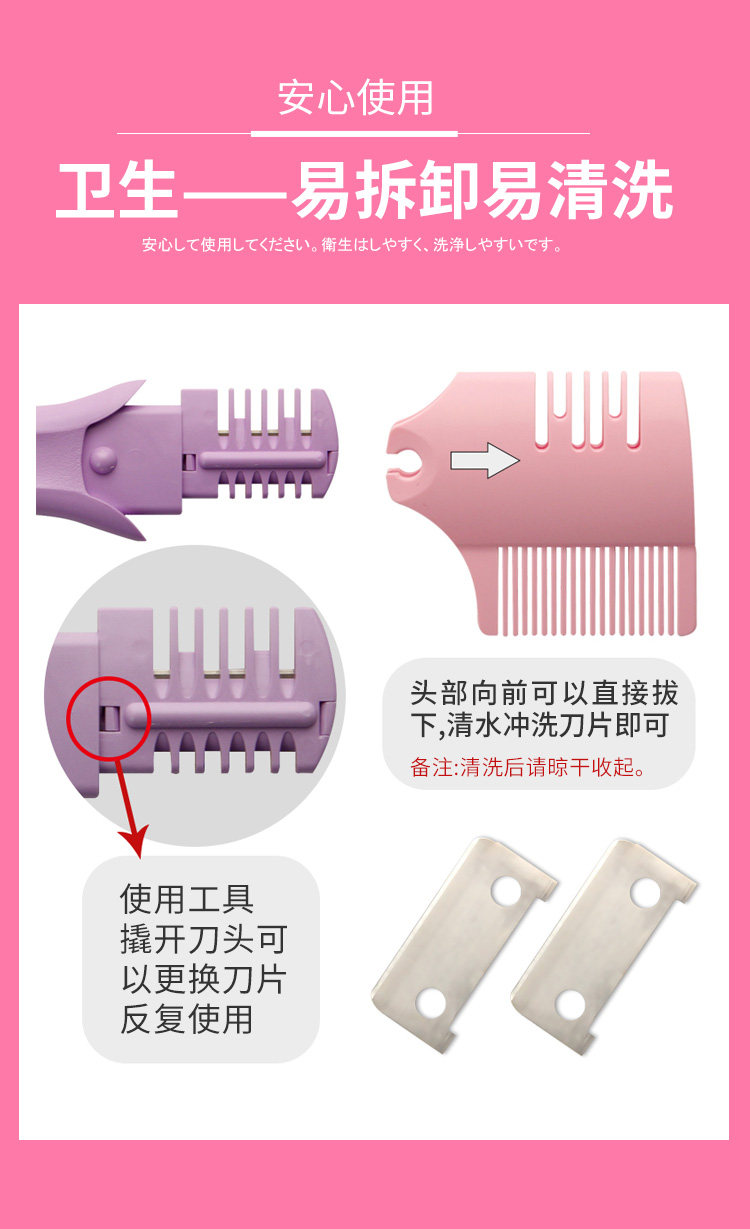 安心使用

卫生——易拆卸易清洗

安心して使用してください。衛生はしやすく、洗浄しやすいです。

头部向前可以直接拔下,清水冲洗刀片即可

备注:清洗后请晾干收起。

使用工具撬开刀头可以更换刀片反复使用