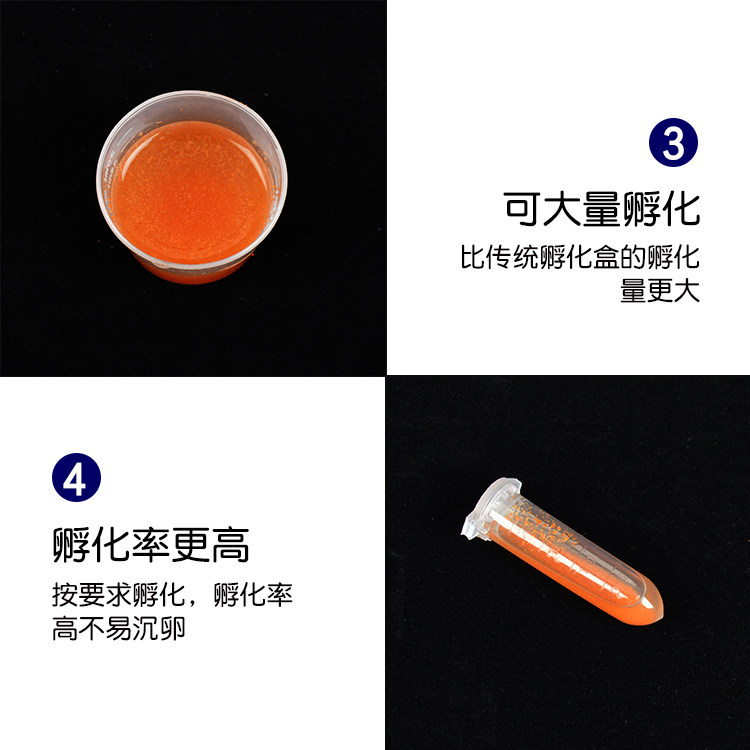 3

可大量孵化

比传统孵化盒的孵化量更大

4

孵化率更高

按要求孵化，孵化率高不易沉卵