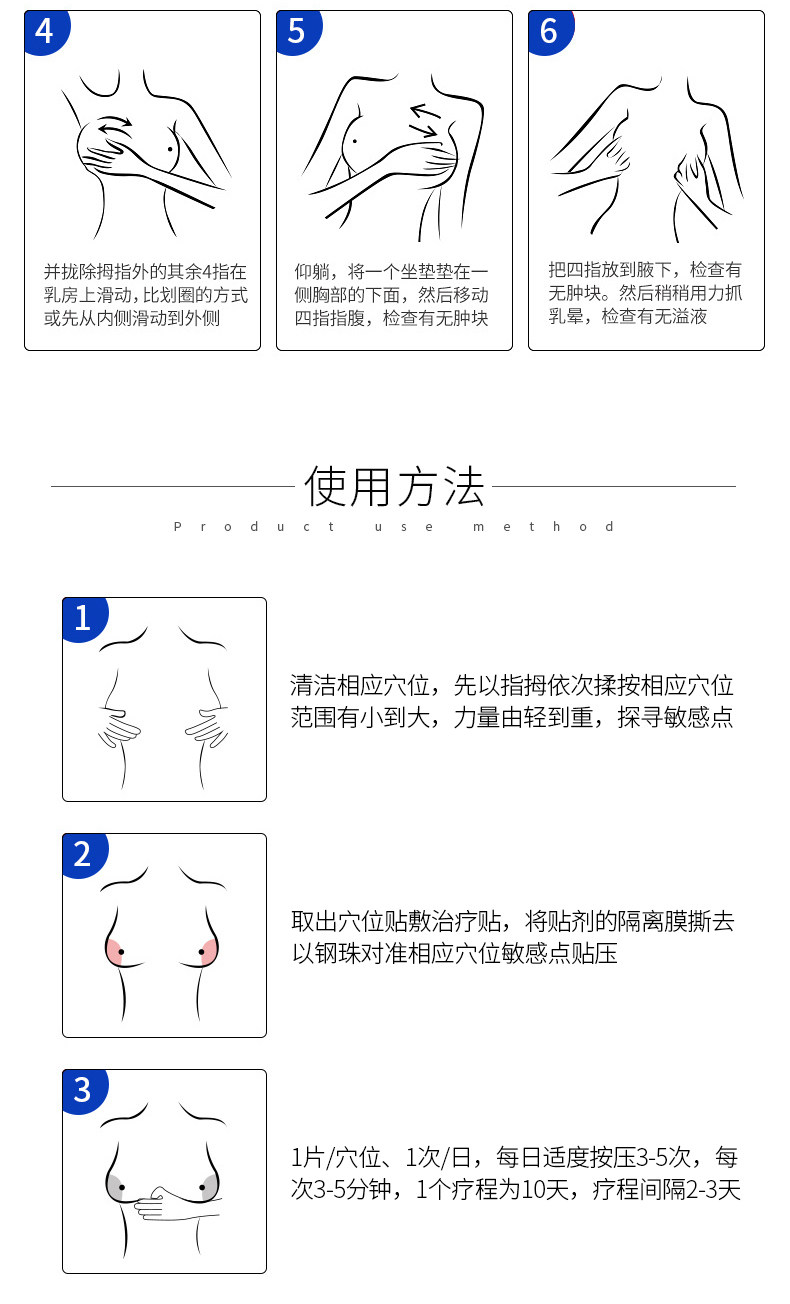 4

并拢除拇指外的其余4指在乳房上滑动，比划圈的方式或先从内侧滑动到外侧

5

仰躺，将一个坐垫垫在一侧胸部的下面，然后移动四指指腹，检查有无肿块

6

把四指放到腋下，检查有无肿块。然后稍稍用力抓乳晕，检查有无溢液

使用方法

Product use method

1

清洁相应穴位，先以指拇依次揉按相应穴位范围有小到大，力量由轻到重，探寻敏感点

2

取出穴位贴敷治疗贴，将贴剂的隔离膜撕去以钢珠对准相应穴位敏感点贴压

3

1片/穴位、1次/日，每日适度按压3-5次，每次3-5分钟，1个疗程为10天，疗程间隔2-3天