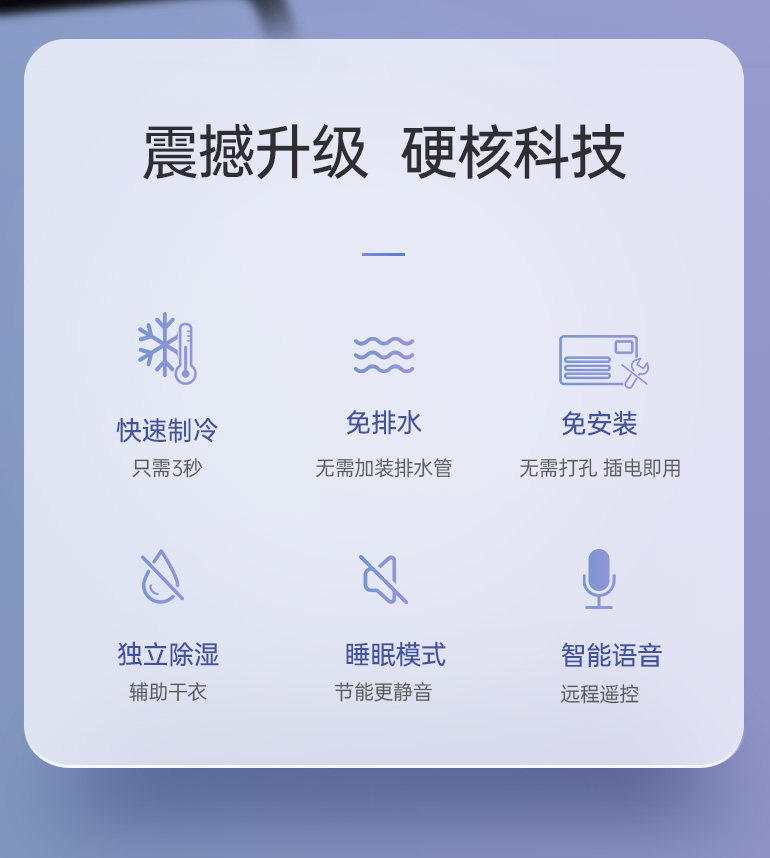 震撼升级 硬核科技

快速制冷
只需3秒

免排水
无需加装排水管

免安装
无需打孔 插电即用

独立除湿
辅助干衣

睡眠模式
节能更静音

智能语音
远程遥控