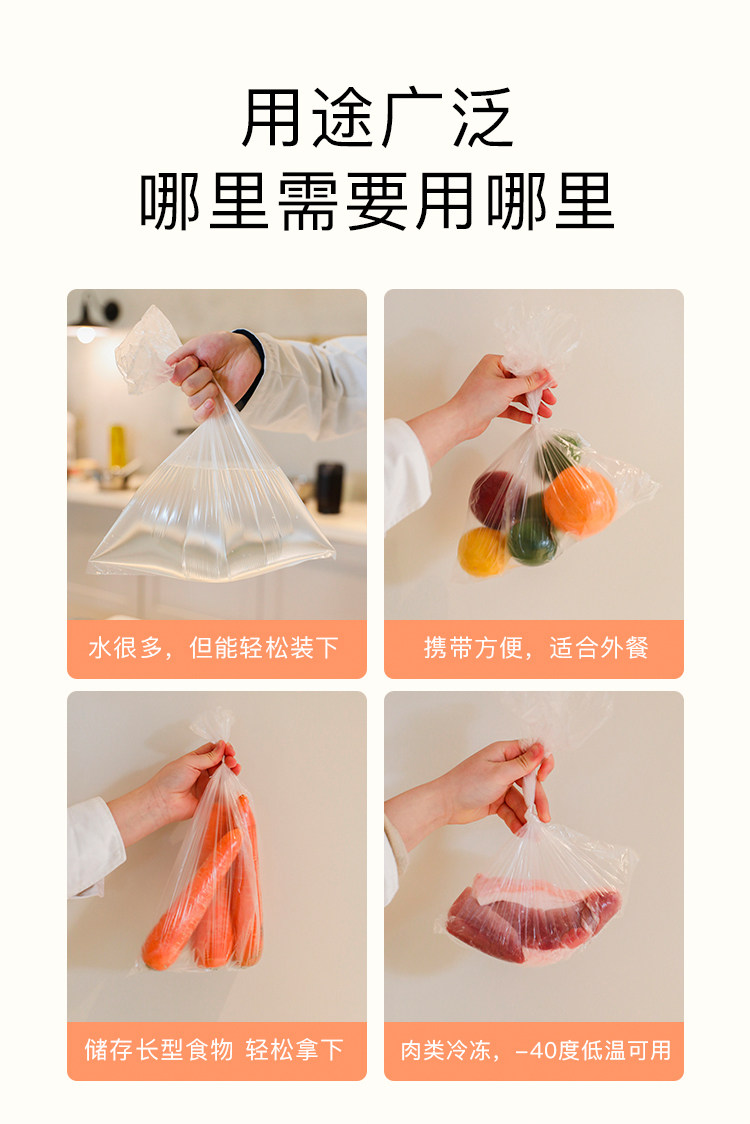 用途广泛
哪里需要用哪里

水很多，但能轻松装下

携带方便，适合外餐

储存长型食物 轻松拿下

肉类冷冻，-40度低温可用