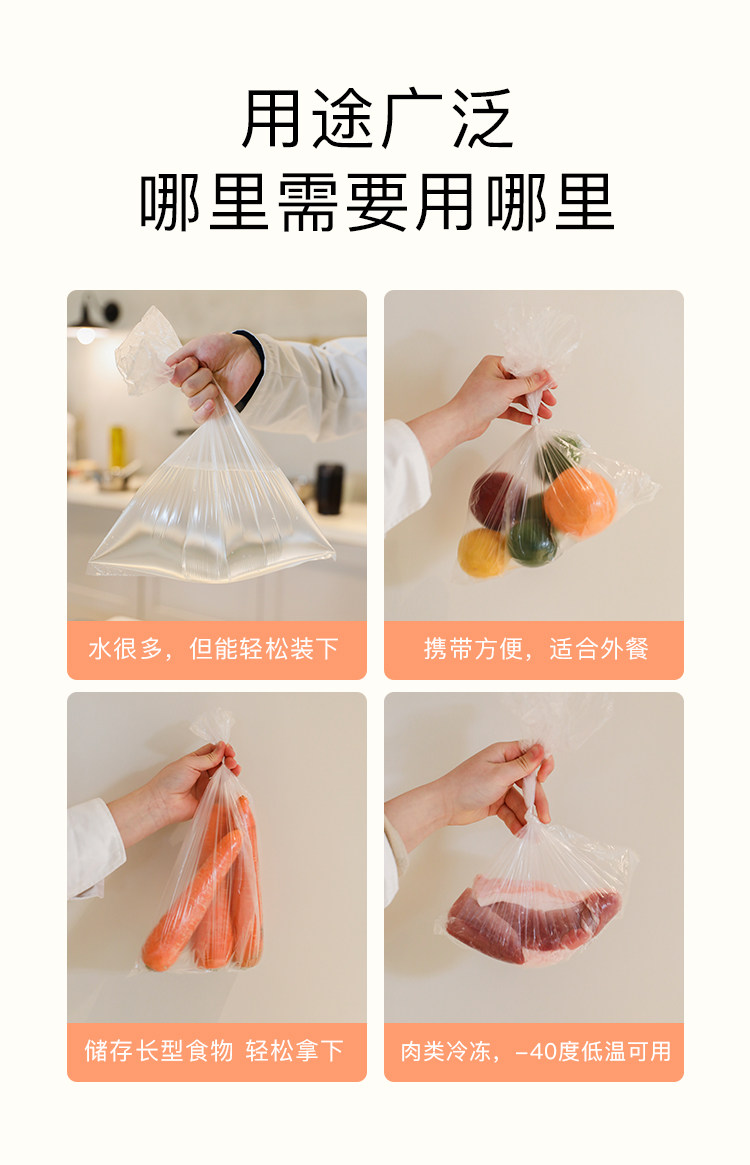 用途广泛
哪里需要用哪里

水很多，但能轻松装下

携带方便，适合外餐

储存长型食物 轻松拿下

肉类冷冻，-40度低温可用