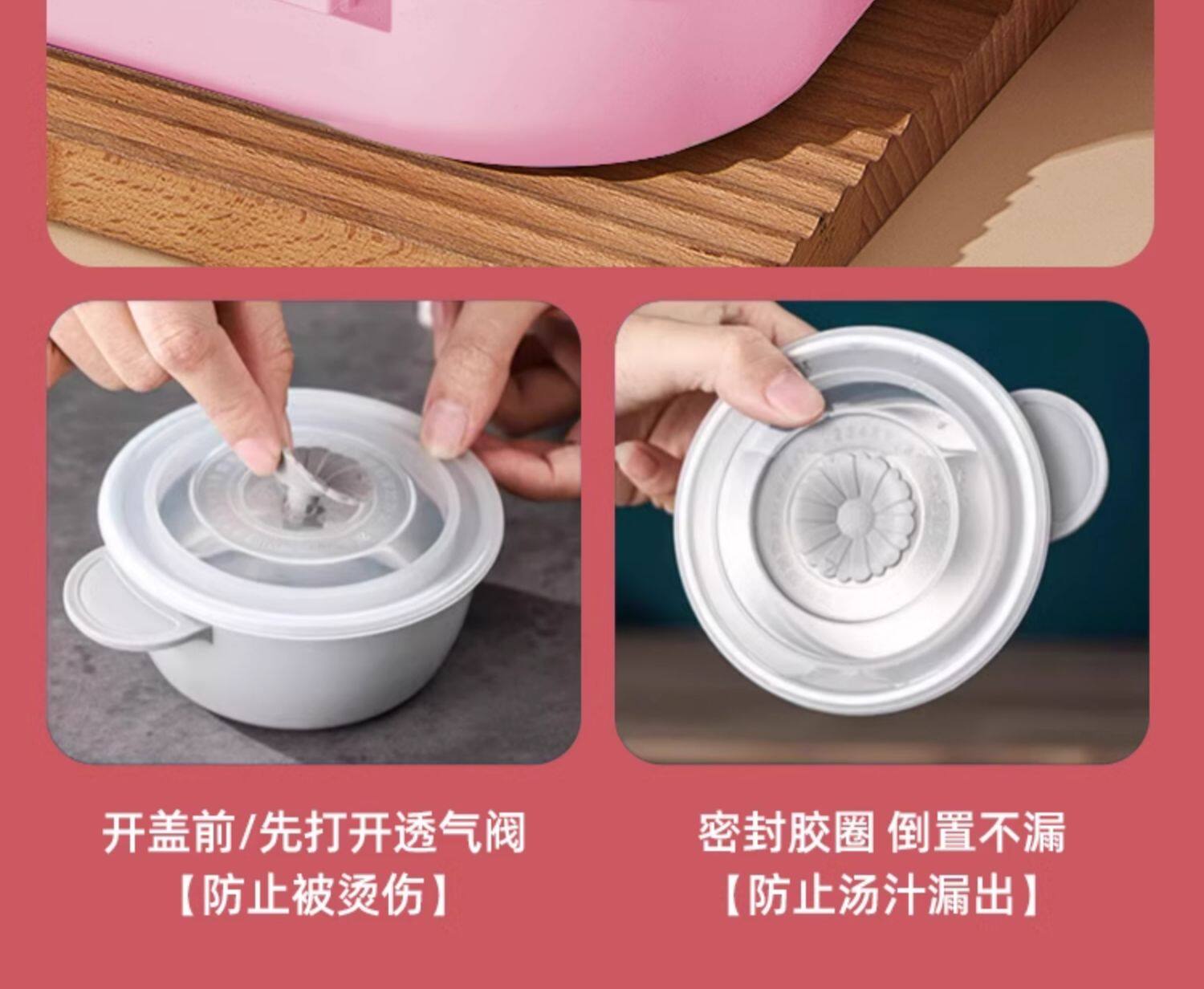 开盖前/先打开透气阀
【防止被烫伤】

密封胶圈 倒置不漏
【防止汤汁漏出】