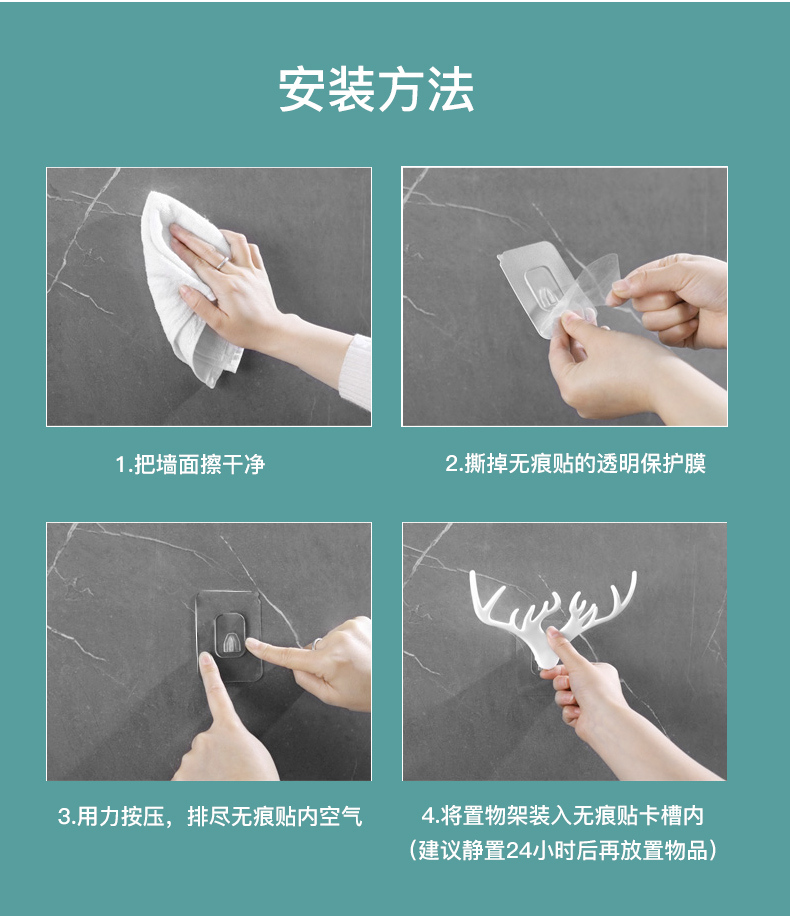 安装方法

1.把墙面擦干净

2.撕掉无痕贴的透明保护膜

3.用力按压，排尽无痕贴内空气

4.将置物架装入无痕贴卡槽内
（建议静置24小时后再放置物品）