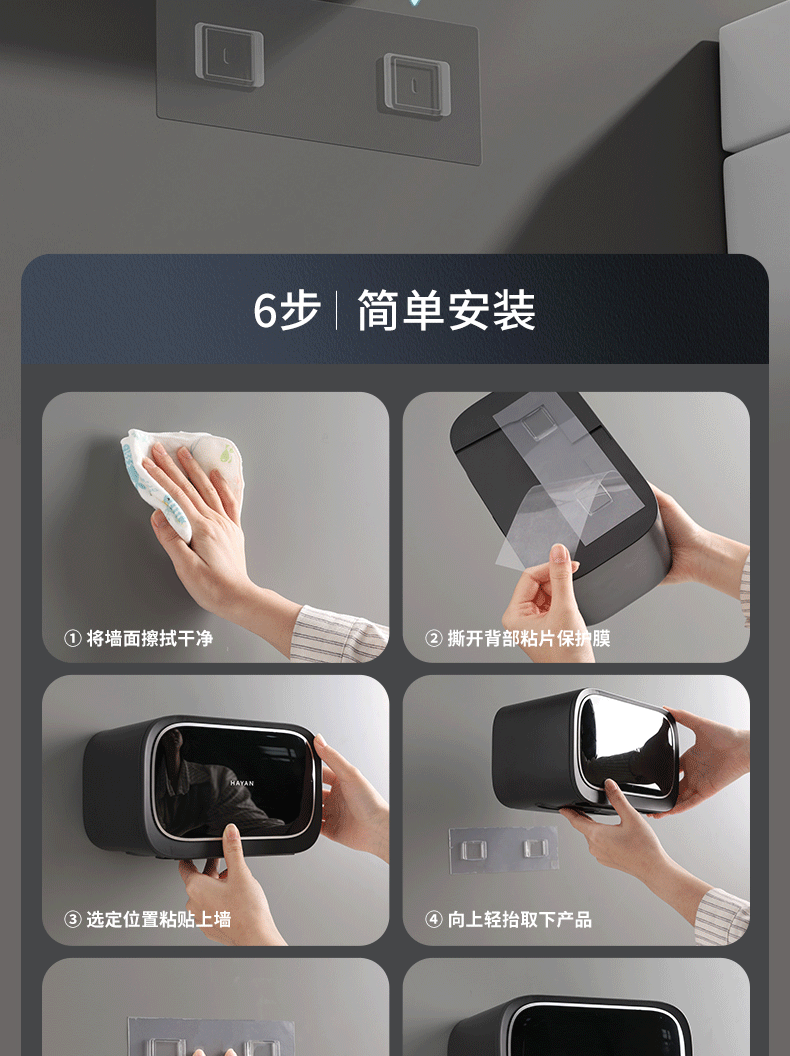 6步 | 简单安装

① 将墙面擦拭干净

② 撕开背部粘片保护膜

HAYAN

③ 选定位置粘贴上墙

④ 向上轻抬取下产品