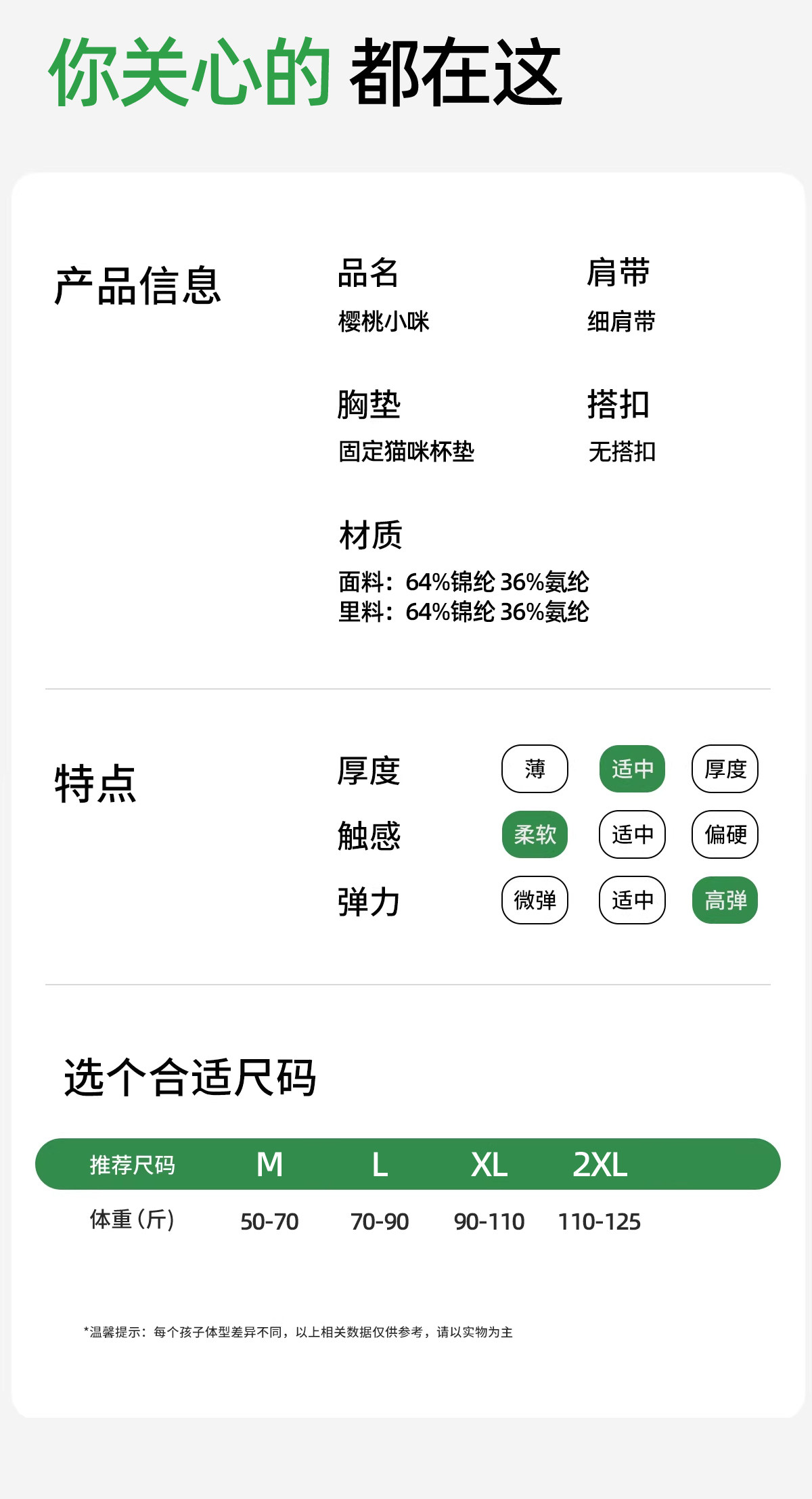 你关心的 都在这

产品信息

品名
樱桃小咪

肩带
细肩带

胸垫
固定猫咪杯垫

搭扣
无搭扣

材质
面料：64%锦纶 36%氨纶
里料：64%锦纶 36%氨纶

特点

厚度 薄 适中 厚度
触感 柔软 适中 偏硬
弹力 微弹 适中 高弹

选个合适尺码

| 推荐尺码 | M | L | XL | 2XL |
|---|---|---|---|---|
| 体重（斤） | 50-70 | 70-90 | 90-110 | 110-125 |

*温馨提示：每个孩子体型差异不同，以上相关数据仅供参考，请以实物为主