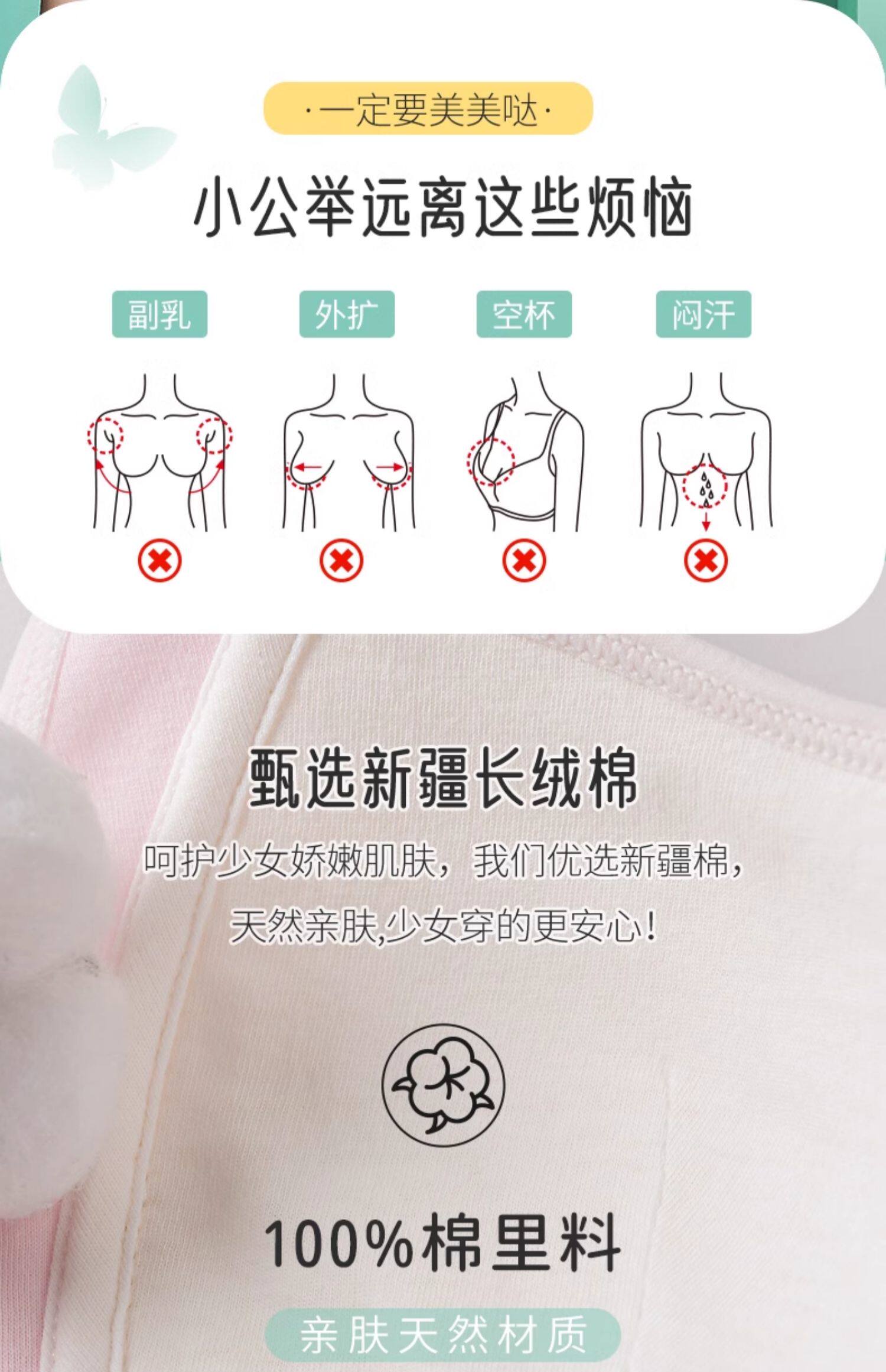 ·一定要美美哒·

小公举远离这些烦恼

副乳　外扩　空杯　闷汗

甄选新疆长绒棉

呵护少女娇嫩肌肤，我们优选新疆棉，

天然亲肤,少女穿的更安心！

100%棉里料

亲肤天然材质